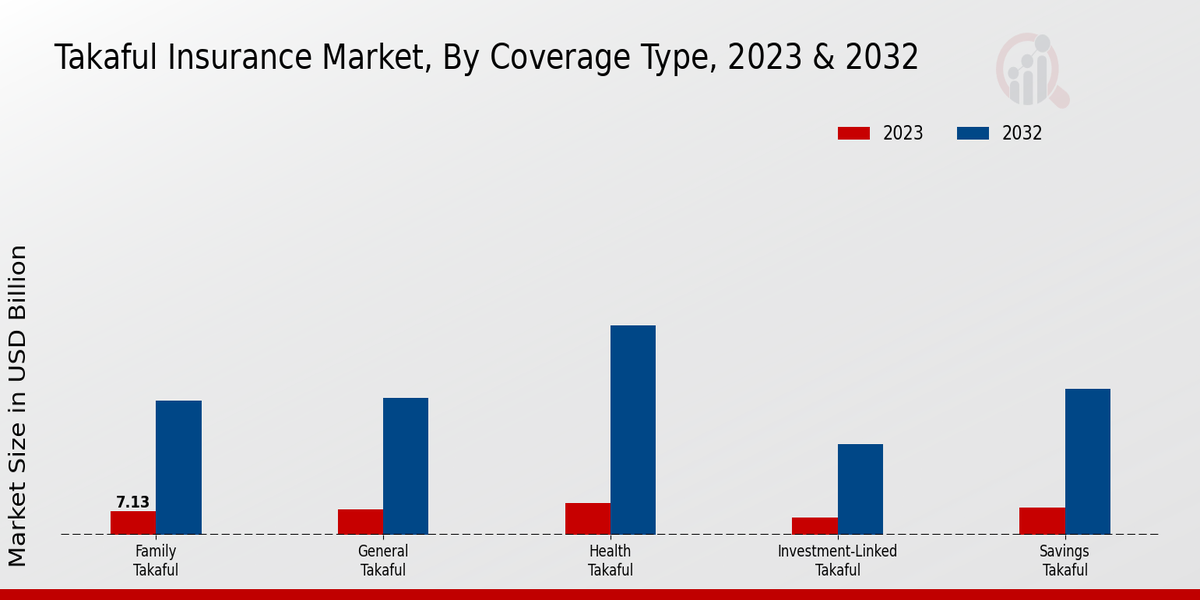 Takaful Insurance Market, By Coverage Type, 2023 & 2032

2023
2032

Market Size in USD Billion

7.13

Family Takaful
General Takaful
Health Takaful
Investment-Linked Takaful
Savings Takaful