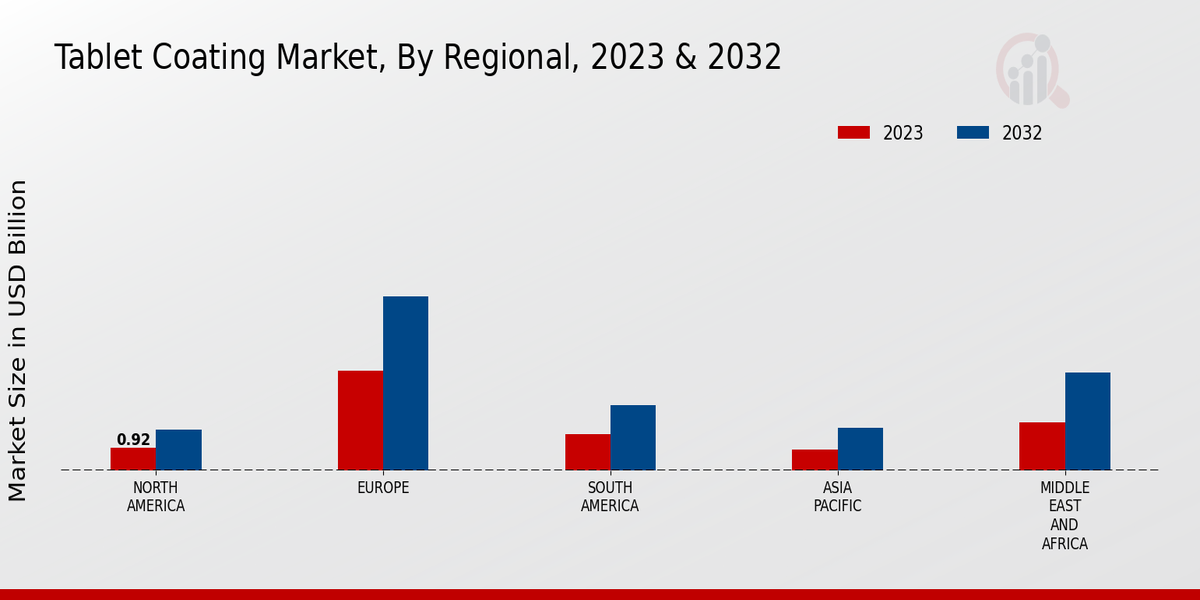 Tablet Coating Market, By Regional, 2023 & 2032

2023
2032

Market Size in USD Billion

0.92

NORTH AMERICA
EUROPE
SOUTH AMERICA
ASIA PACIFIC
MIDDLE EAST AND AFRICA