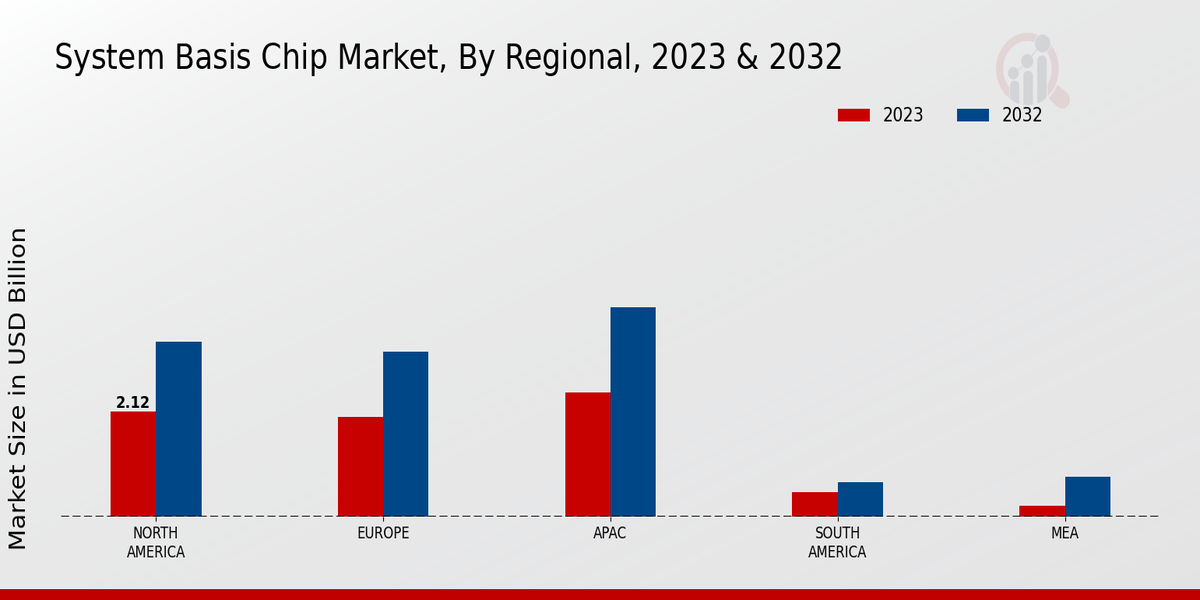 System Basis Chip Market, By Regional, 2023 & 2032

2023
2032

Market Size in USD Billion

2.12

NORTH AMERICA
EUROPE
APAC
SOUTH AMERICA
MEA