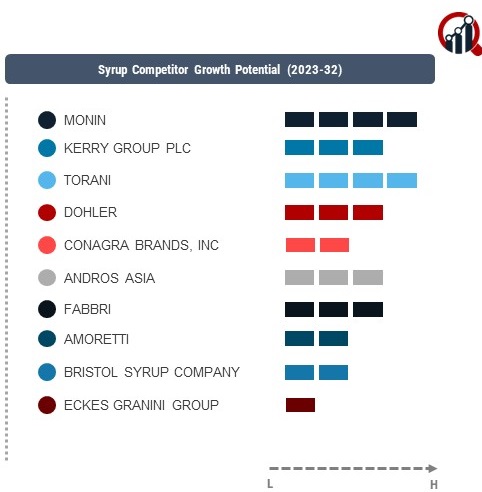 Syrup Competitor Growth Potential (2023-32)

MONIN
KERRY GROUP PLC
TORANI
DOHLER
CONAGRA BRANDS, INC
ANDROS ASIA
FABBRI
AMORETTI
BRISTOL SYRUP COMPANY
ECKES GRANINI GROUP

L
H