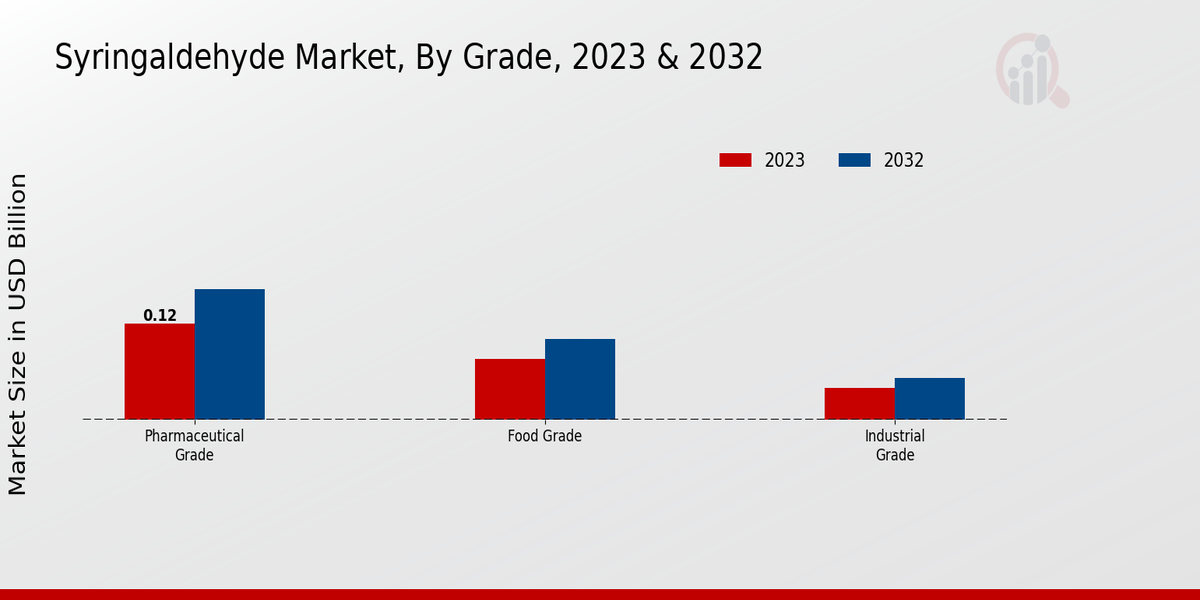 Syringaldehyde Market, By Grade, 2023 & 2032

2023
2032

Market Size in USD Billion

0.12

Pharmaceutical Grade

Food Grade

Industrial Grade