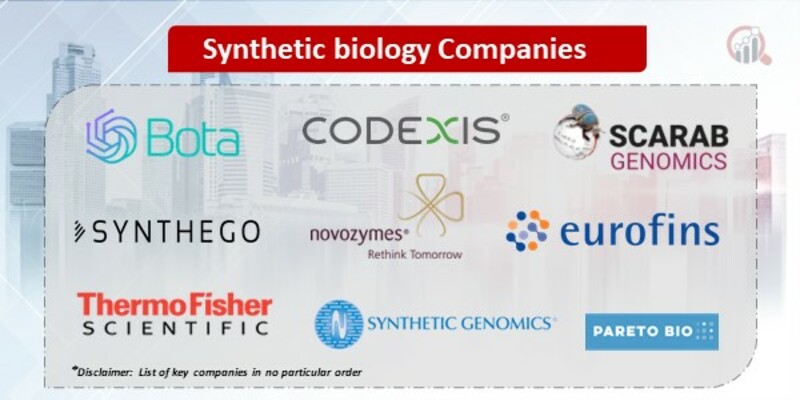 Synthetic biology Companies

Bota

CODEXIS®

SCARAB GENOMICS

SYNTHEGO

novozymes® Rethink Tomorrow

eurofins

ThermoFisher SCIENTIFIC

SYNTHETIC GENOMICS®

PARETO BIO

*Disclaimer: List of key companies in no particular order