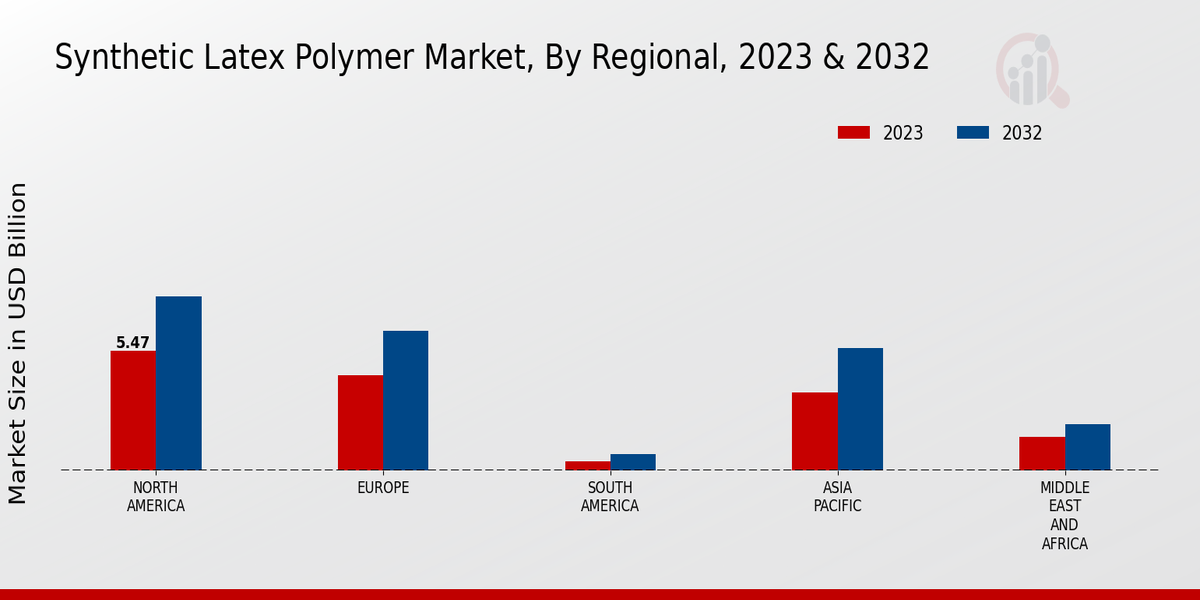 Synthetic Latex Polymer Market, By Regional, 2023 & 2032

2023
2032

Market Size in USD Billion

5.47

NORTH AMERICA
EUROPE
SOUTH AMERICA
ASIA PACIFIC
MIDDLE EAST AND AFRICA