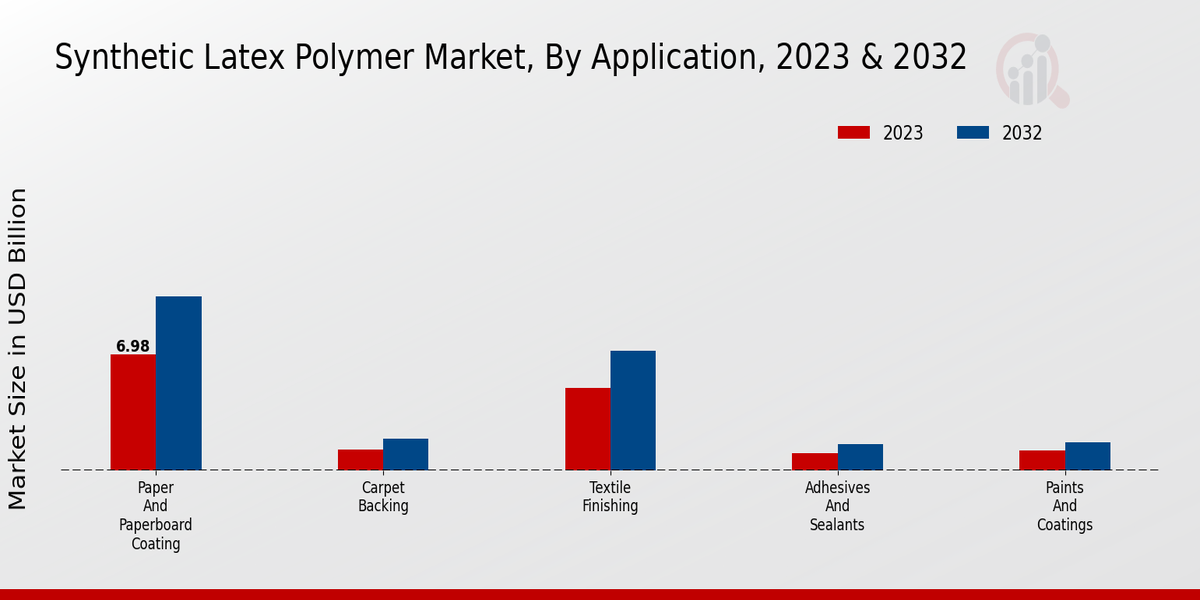 Synthetic Latex Polymer Market, By Application, 2023 & 2032

2023
2032

Market Size in USD Billion

6.98

Paper And Paperboard Coating

Carpet Backing

Textile Finishing

Adhesives And Sealants

Paints And Coatings