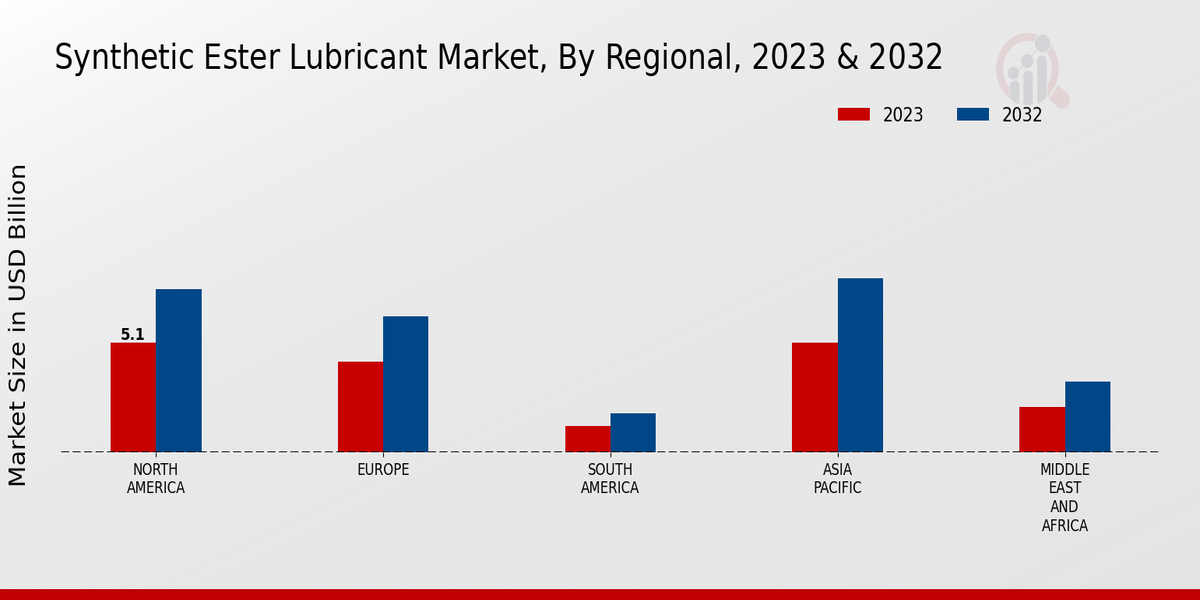 Synthetic Ester Lubricant Market, By Regional, 2023 & 2032

2023
2032

Market Size in USD Billion

5.1

NORTH AMERICA
EUROPE
SOUTH AMERICA
ASIA PACIFIC
MIDDLE EAST AND AFRICA