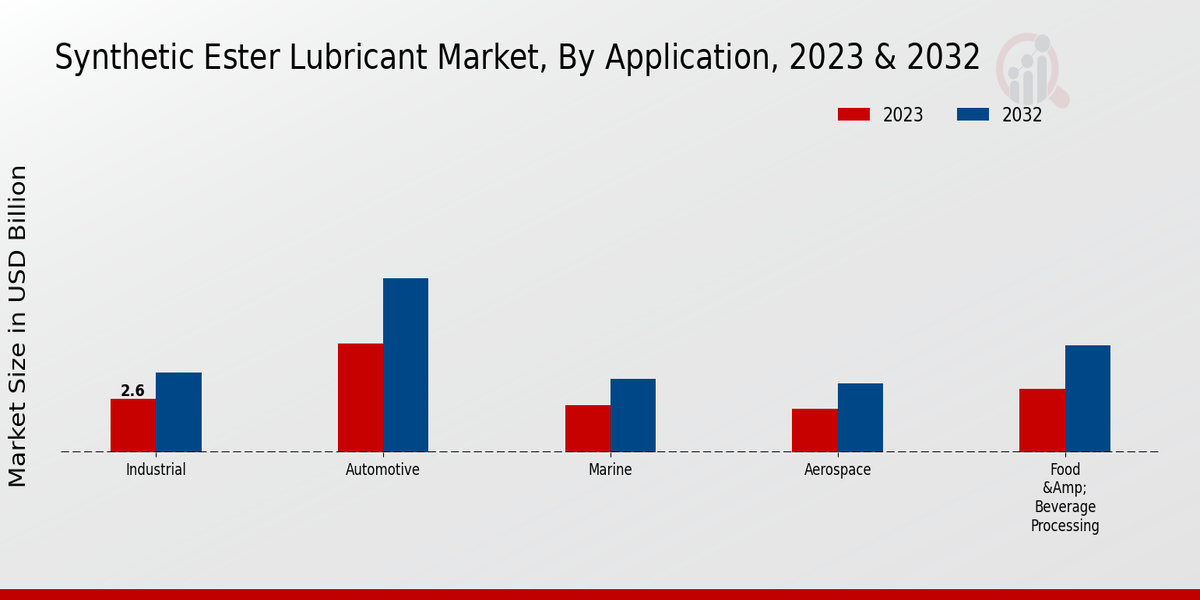 Synthetic Ester Lubricant Market, By Application, 2023 & 2032

2023
2032

Market Size in USD Billion

2.6

Industrial
Automotive
Marine
Aerospace
Food &Amp; Beverage Processing