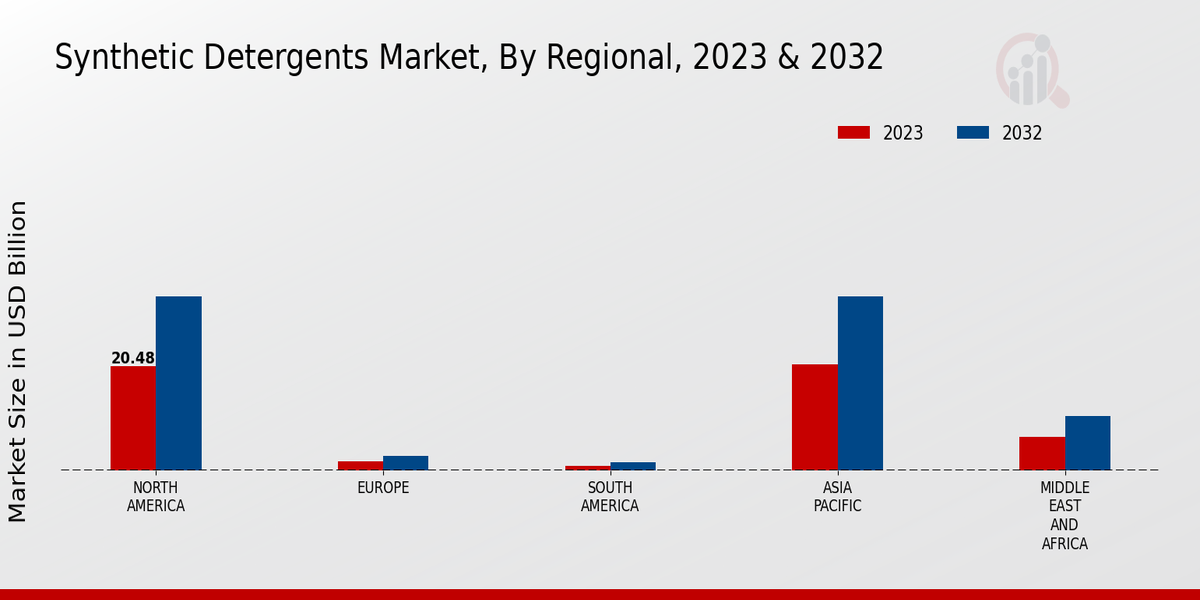 Synthetic Detergents Market, By Regional, 2023 & 2032

2023 2032

Market Size in USD Billion

20.48

NORTH AMERICA

EUROPE

SOUTH AMERICA

ASIA PACIFIC

MIDDLE EAST AND AFRICA