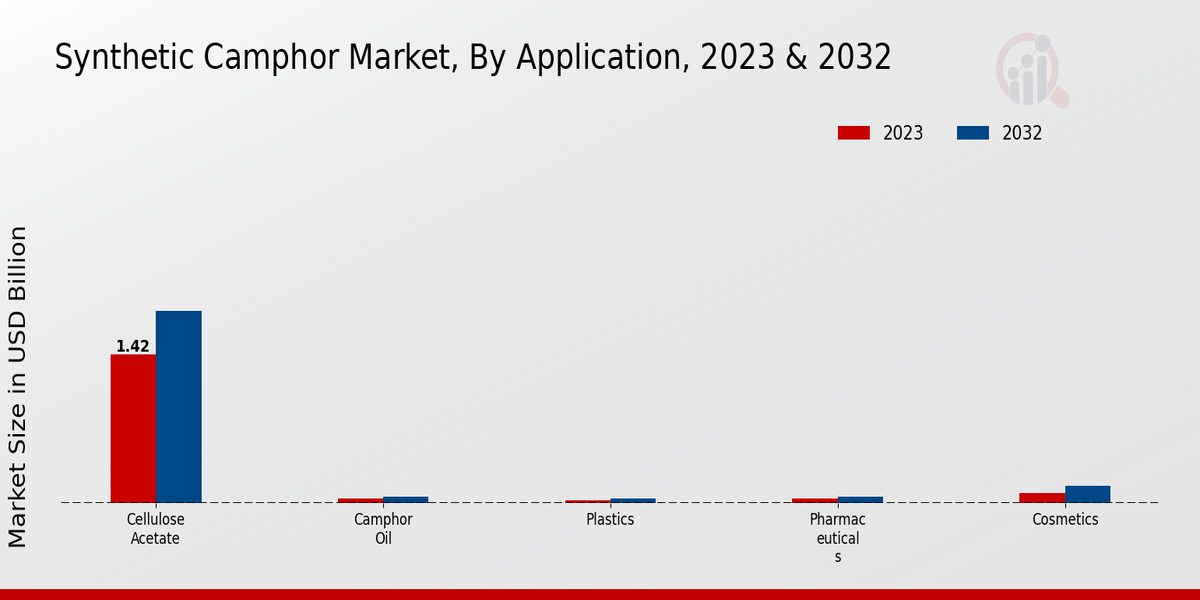 Synthetic Camphor Market, By Application, 2023 & 2032

2023
2032

Market Size in USD Billion

1.42

Cellulose Acetate

Camphor Oil

Plastics

Pharmac eutical s

Cosmetics