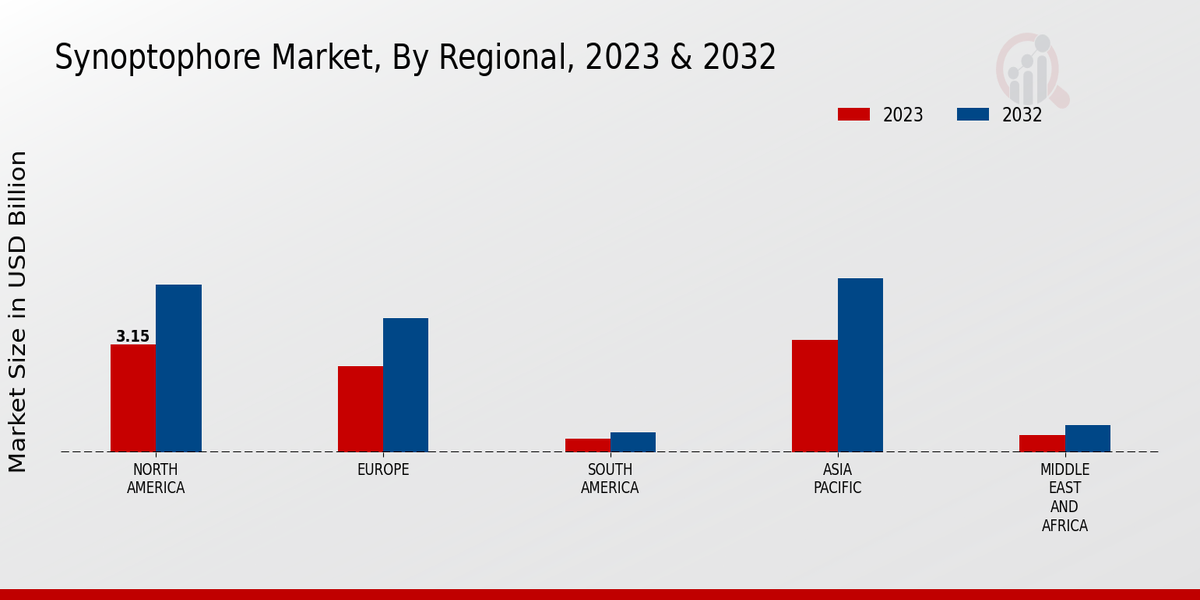 Synoptophore Market, By Regional, 2023 & 2032

2023
2032

Market Size in USD Billion

3.15

NORTH AMERICA
EUROPE
SOUTH AMERICA
ASIA PACIFIC
MIDDLE EAST AND AFRICA