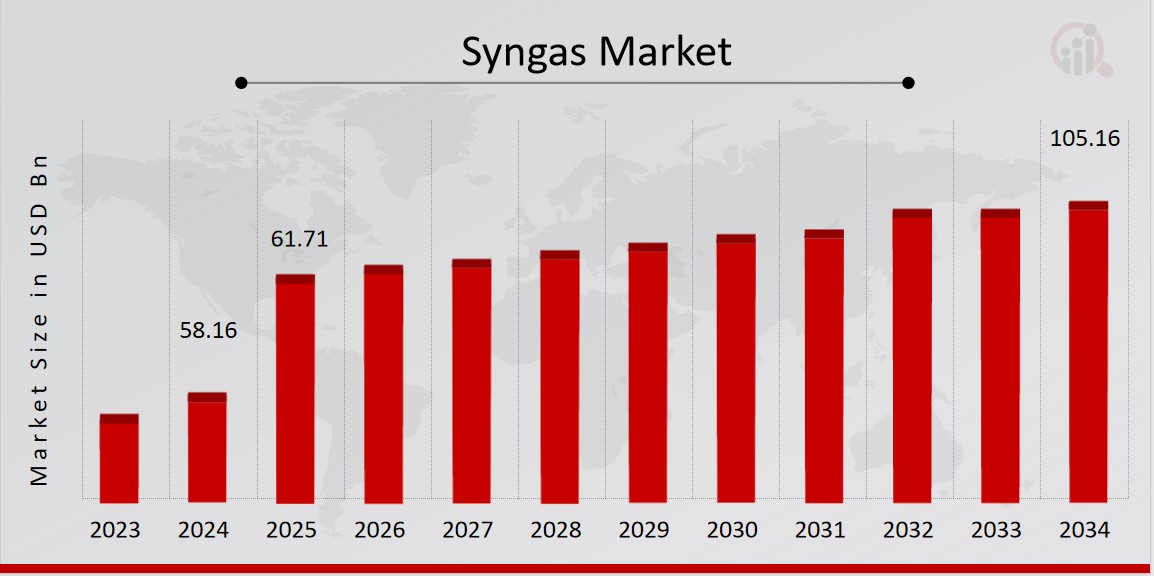 Syngas Market

Market Size in USD Bn

58.16

61.71

105.16

2023 2024 2025 2026 2027 2028 2029 2030 2031 2032 2033 2034