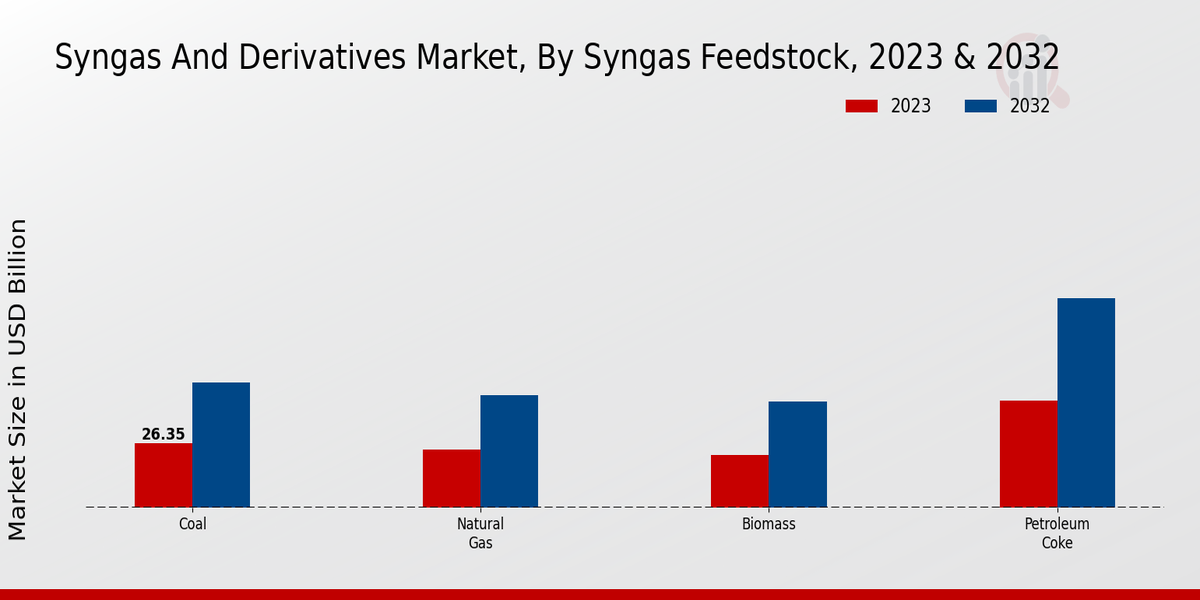 Syngas And Derivatives Market, By Syngas Feedstock, 2023 & 2032

2023 2032

Market Size in USD Billion

26.35

Coal

Natural Gas

Biomass

Petroleum Coke