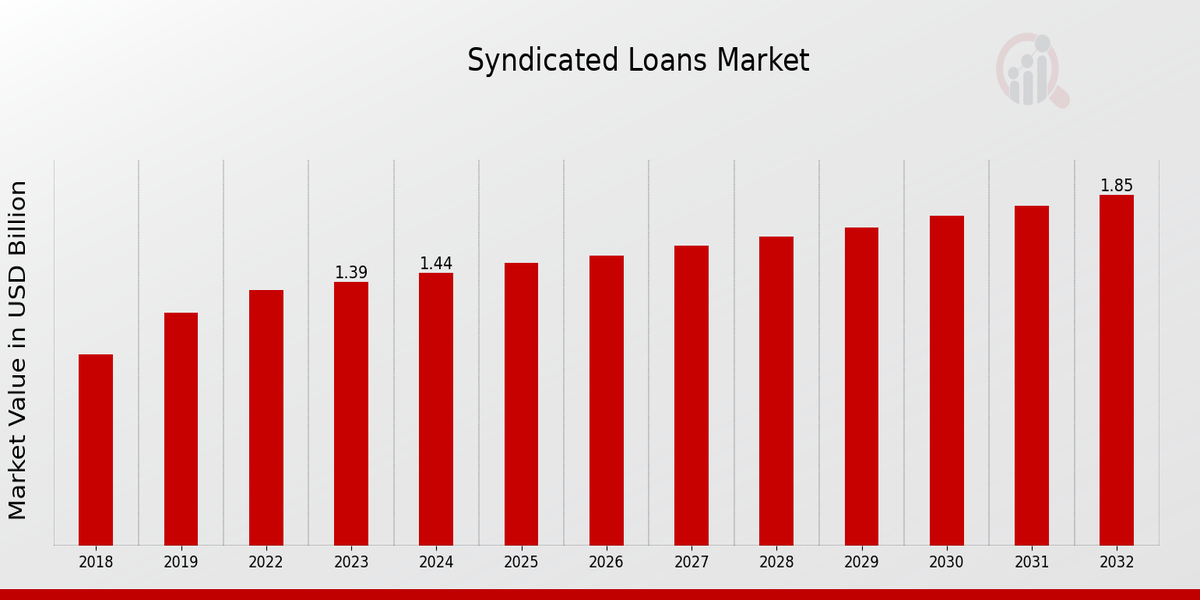 Syndicated Loans Market

Market Value in USD Billion

1.39
1.44
1.85

2018
2019
2022
2023
2024
2025
2026
2027
2028
2029
2030
2031
2032