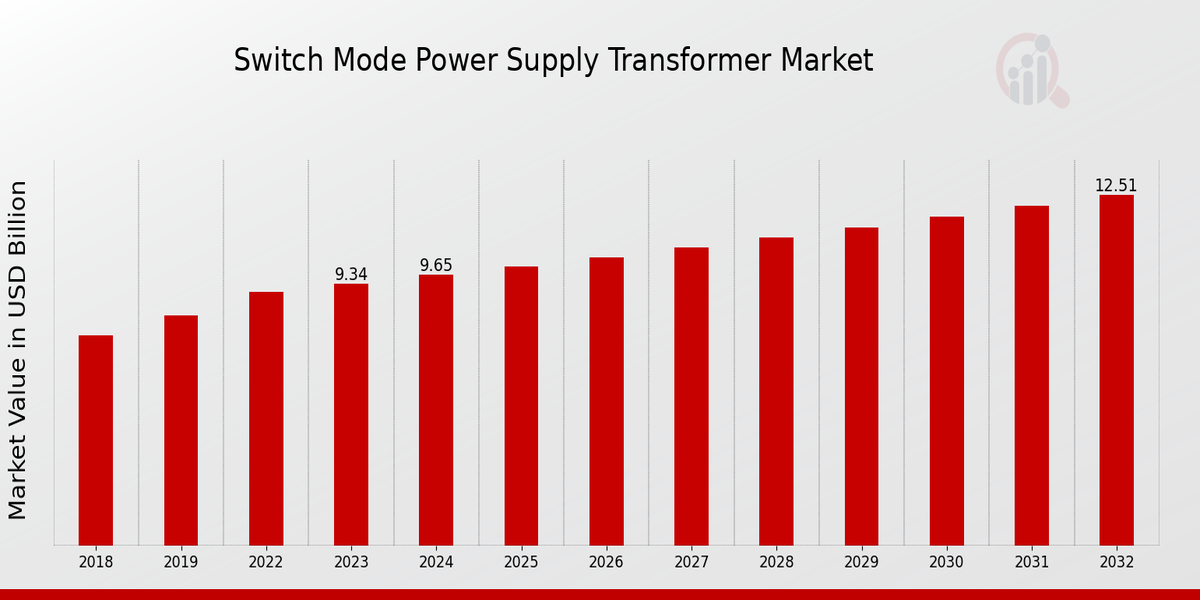 Switch Mode Power Supply Transformer Market

Market Value in USD Billion

9.34
9.65
12.51

2018
2019
2022
2023
2024
2025
2026
2027
2028
2029
2030
2031
2032