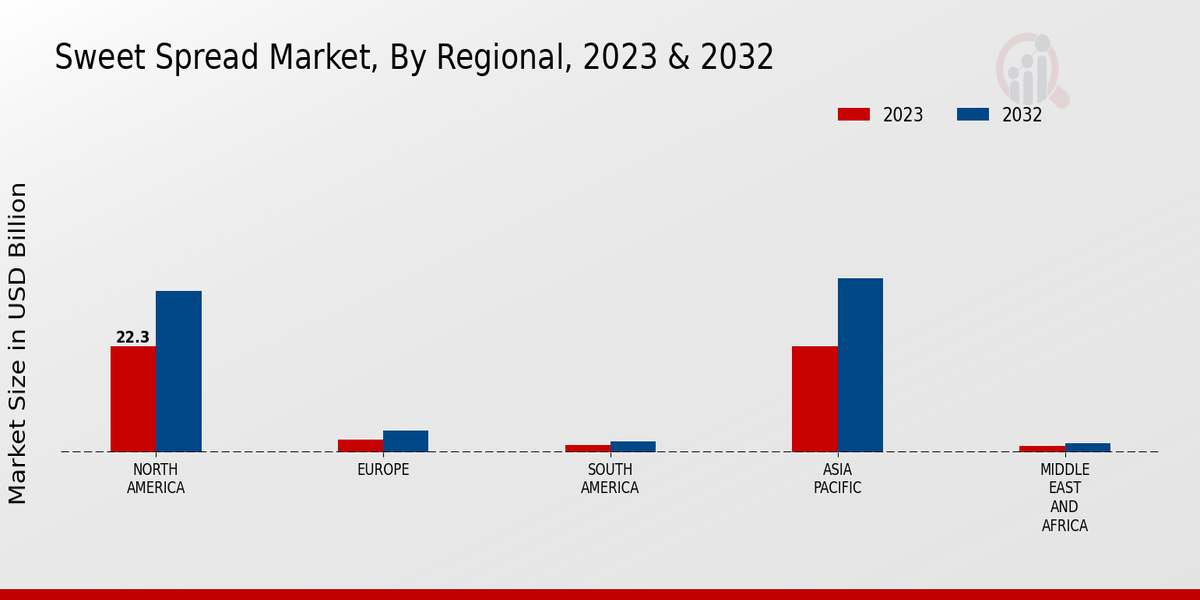 Sweet Spread Market, By Regional, 2023 & 2032

2023
2032

Market Size in USD Billion

22.3

NORTH AMERICA
EUROPE
SOUTH AMERICA
ASIA PACIFIC
MIDDLE EAST AND AFRICA