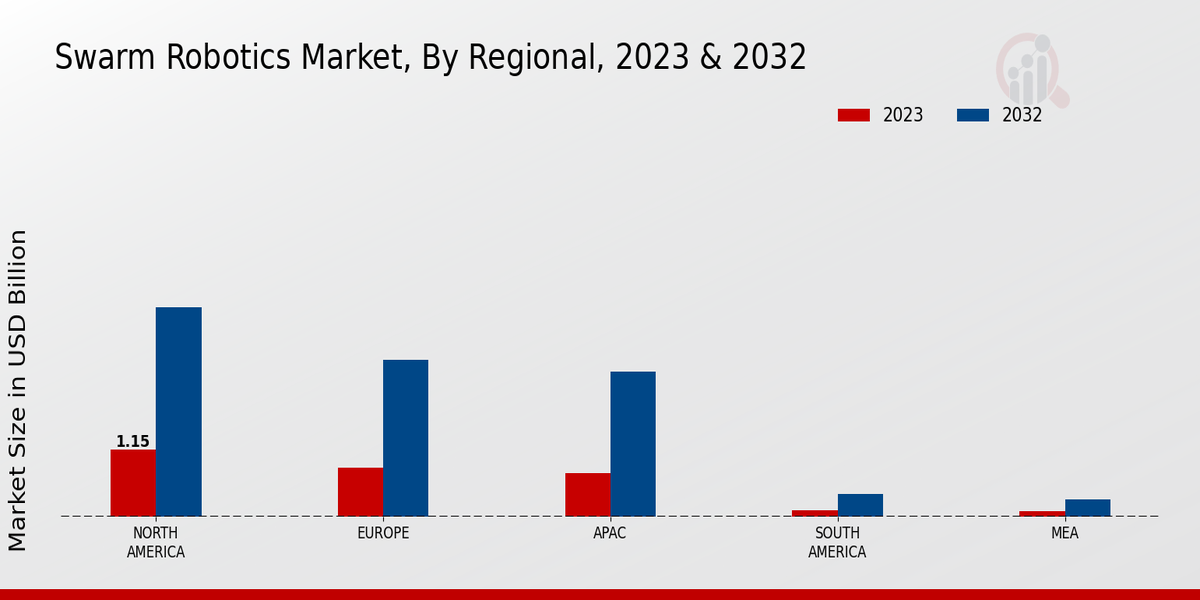 Swarm Robotics Market, By Regional, 2023 & 2032

2023
2032

Market Size in USD Billion

1.15

NORTH AMERICA
EUROPE
APAC
SOUTH AMERICA
MEA