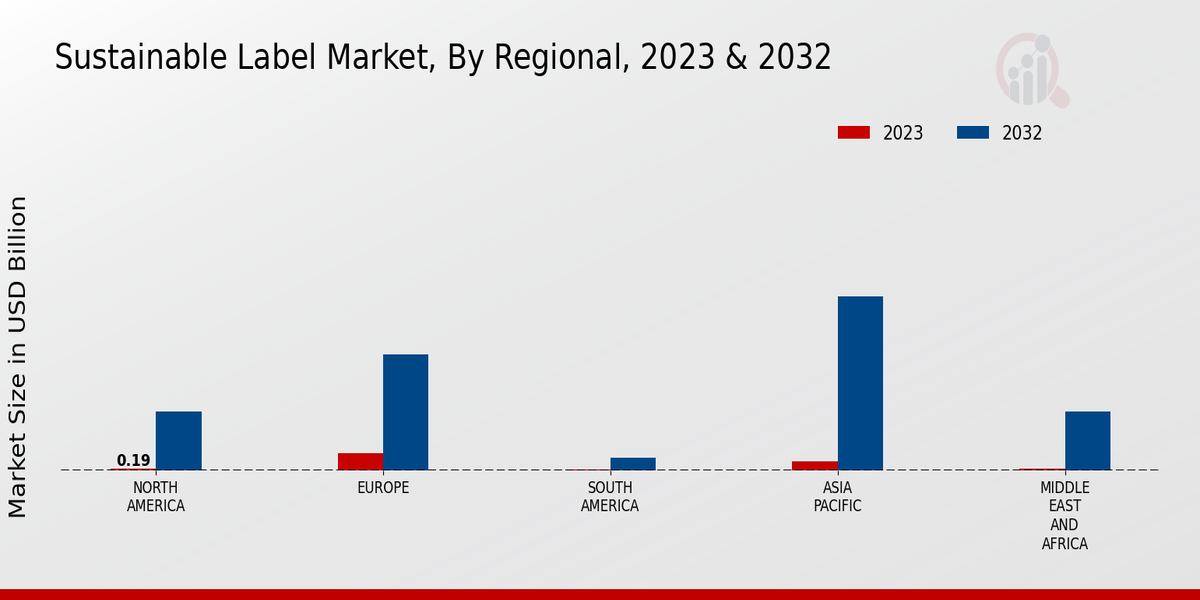 Sustainable Label Market, By Regional, 2023 & 2032

2023
2032

Market Size in USD Billion

0.19

NORTH AMERICA
EUROPE
SOUTH AMERICA
ASIA PACIFIC
MIDDLE EAST AND AFRICA