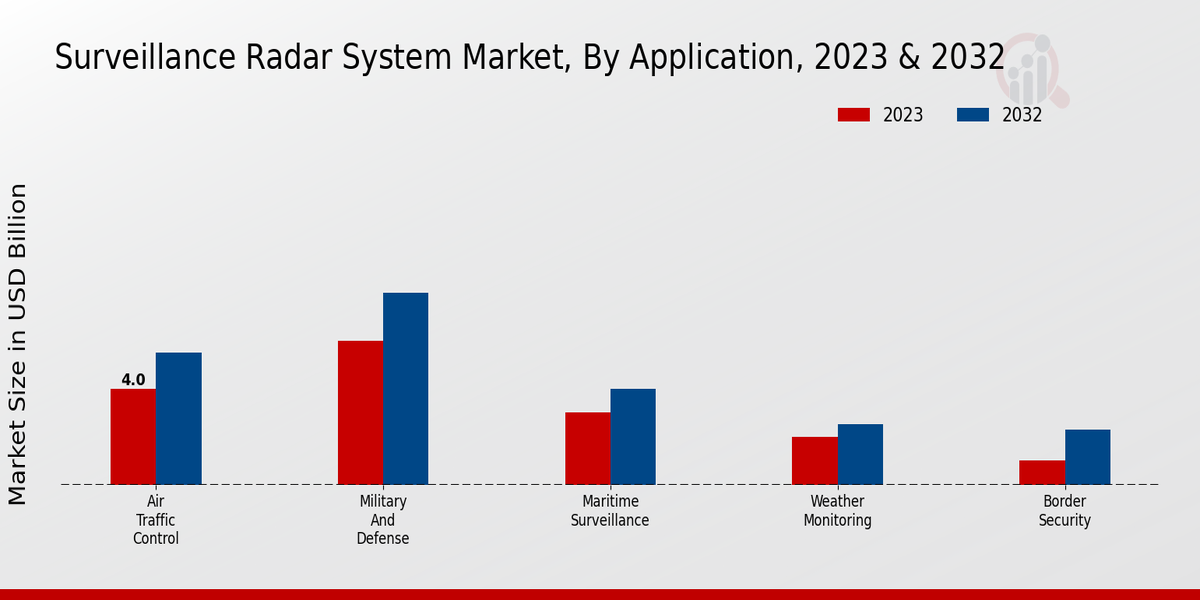 Surveillance Radar System Market, By Application, 2023 & 2032

2023
2032

Market Size in USD Billion

4.0

Air Traffic Control

Military And Defense

Maritime Surveillance

Weather Monitoring

Border Security