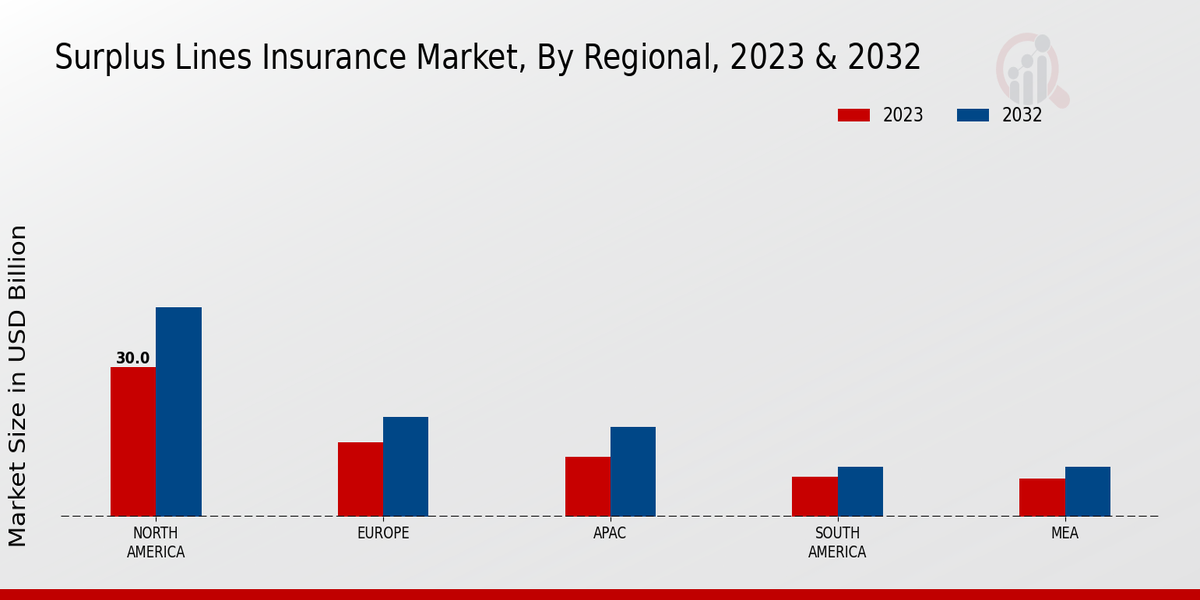 Surplus Lines Insurance Market, By Regional, 2023 & 2032

2023
2032

Market Size in USD Billion

30.0

NORTH AMERICA
EUROPE
APAC
SOUTH AMERICA
MEA