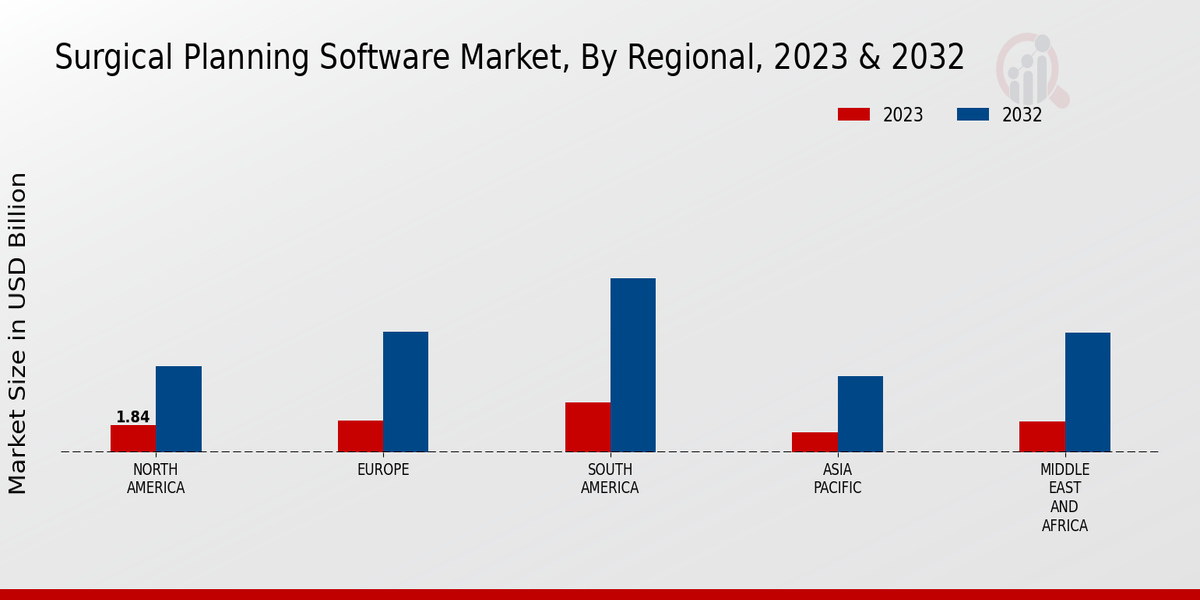 Surgical Planning Software Market, By Regional, 2023 & 2032

2023 2032

Market Size in USD Billion

1.84

NORTH AMERICA

EUROPE

SOUTH AMERICA

ASIA PACIFIC

MIDDLE EAST AND AFRICA