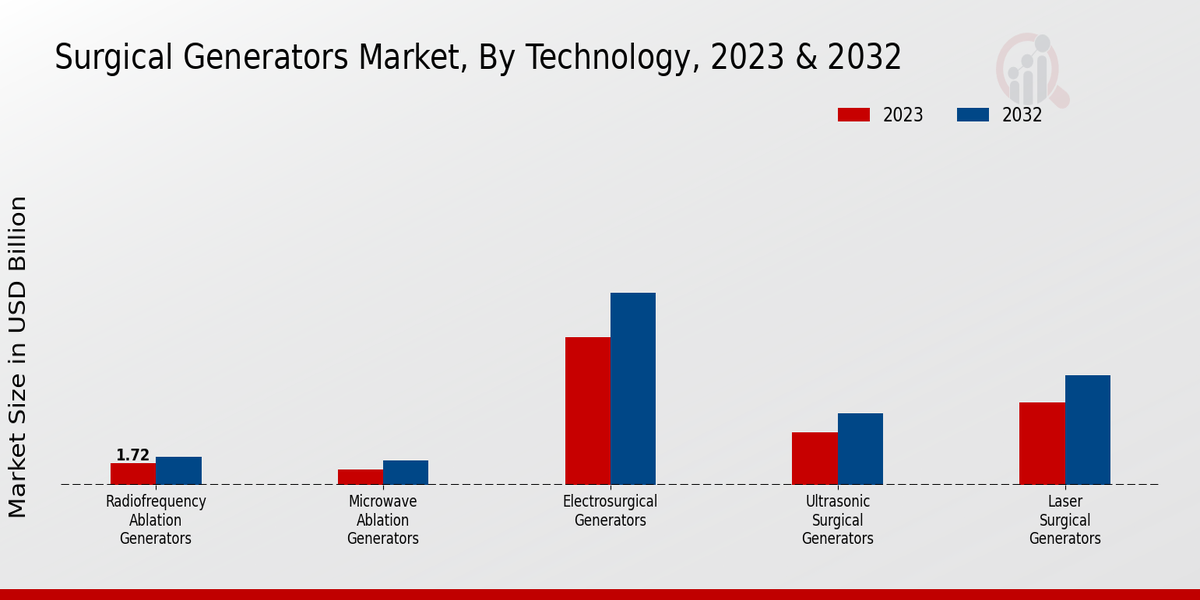 Surgical Generators Market, By Technology, 2023 & 2032

2023
2032

Market Size in USD Billion

1.72

Radiofrequency Ablation Generators
Microwave Ablation Generators
Electrosurgical Generators
Ultrasonic Surgical Generators
Laser Surgical Generators