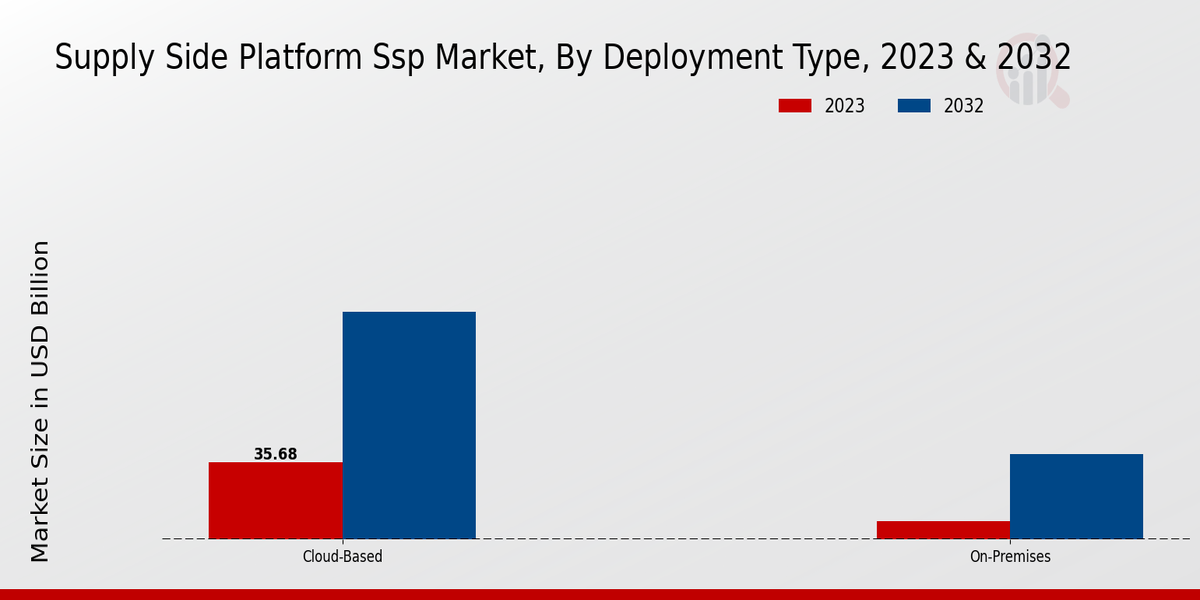 Supply Side Platform Ssp Market, By Deployment Type, 2023 & 2032

2023
2032

Market Size in USD Billion

35.68

Cloud-Based
On-Premises