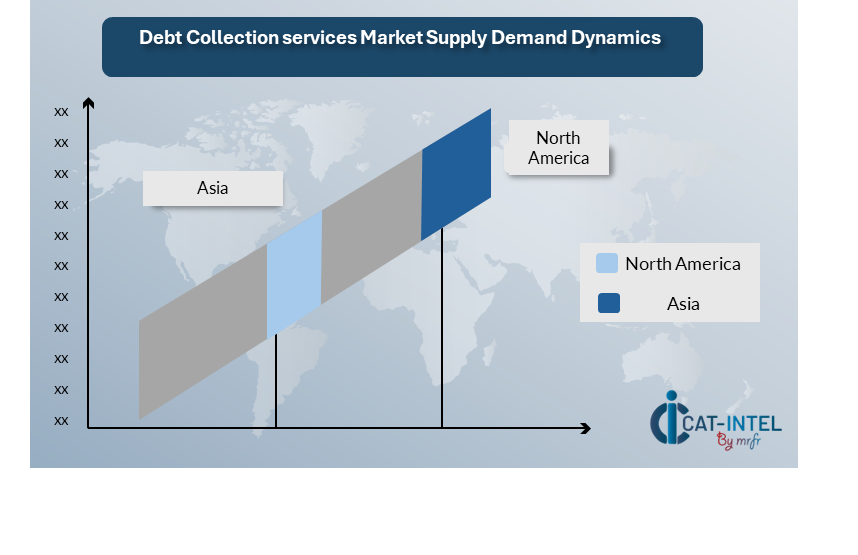 Debt Collection services Market Supply Demand Dynamics

xx
xx
xx
xx
xx
xx
xx
xx
xx
xx
xx

Asia

North America

North America

Asia

CAT-INTEL
By mrfr