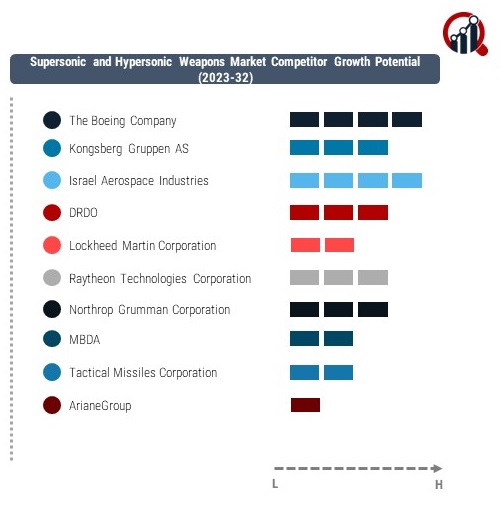 Supersonic and Hypersonic Weapons Market Competitor Growth Potential (2023-32)

The Boeing Company

Kongsberg Gruppen AS

Israel Aerospace Industries

DRDO

Lockheed Martin Corporation

Raytheon Technologies Corporation

Northrop Grumman Corporation

MBDA

Tactical Missiles Corporation

ArianeGroup

L

H