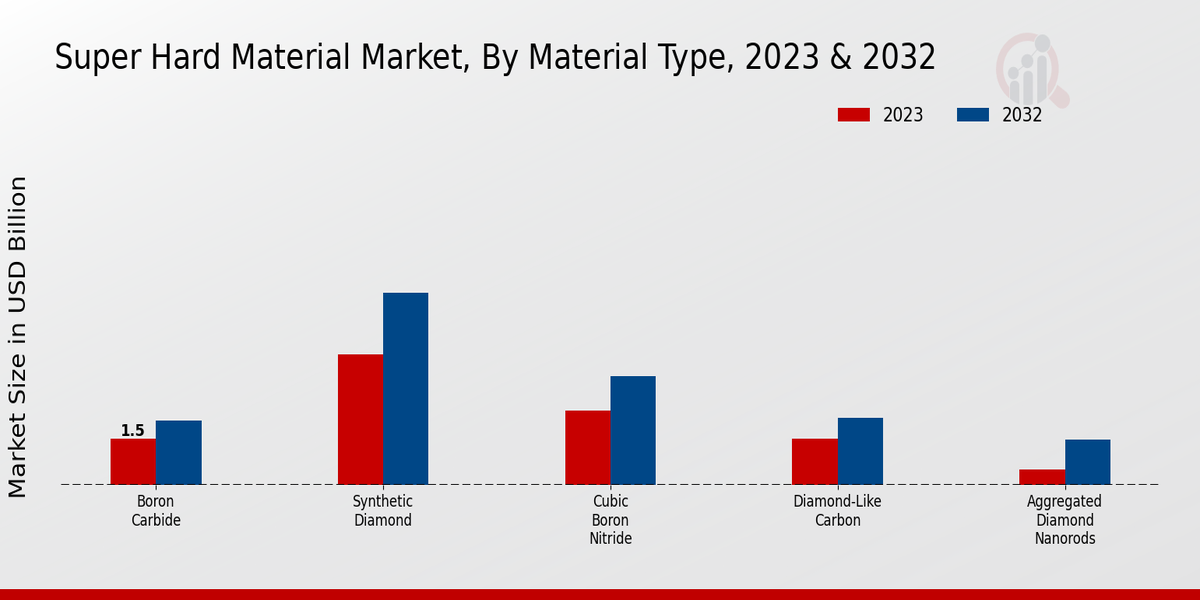 Super Hard Material Market, By Material Type, 2023 & 2032

2023
2032

Market Size in USD Billion

1.5

Boron Carbide

Synthetic Diamond

Cubic Boron Nitride

Diamond-Like Carbon

Aggregated Diamond Nanorods