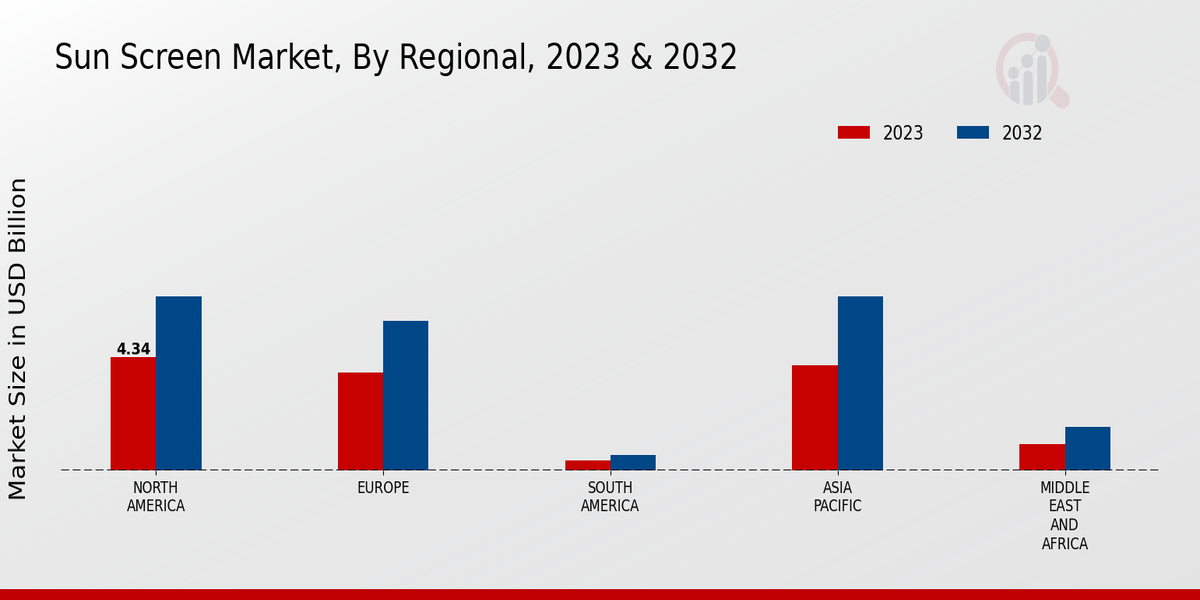 Sun Screen Market, By Regional, 2023 & 2032

2023
2032

Market Size in USD Billion

4.34

NORTH AMERICA
EUROPE
SOUTH AMERICA
ASIA PACIFIC
MIDDLE EAST AND AFRICA