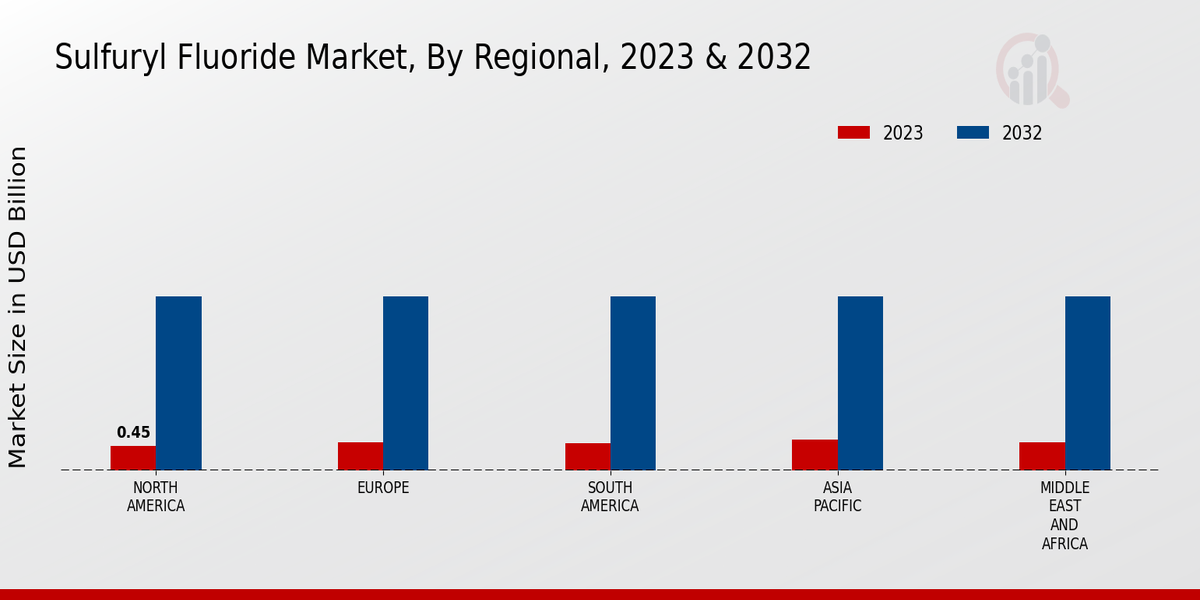 Sulfuryl Fluoride Market, By Regional, 2023 & 2032

2023 2032

Market Size in USD Billion

0.45

NORTH AMERICA

EUROPE

SOUTH AMERICA

ASIA PACIFIC

MIDDLE EAST AND AFRICA