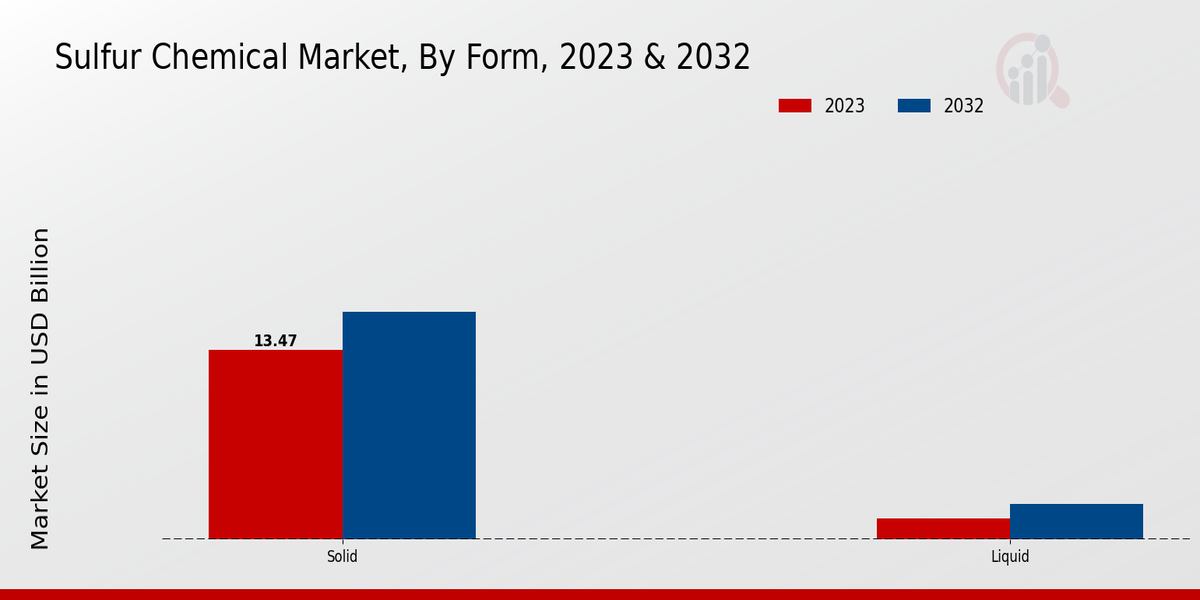 Sulfur Chemical Market, By Form, 2023 & 2032

2023 2032

Market Size in USD Billion

13.47

Solid

Liquid