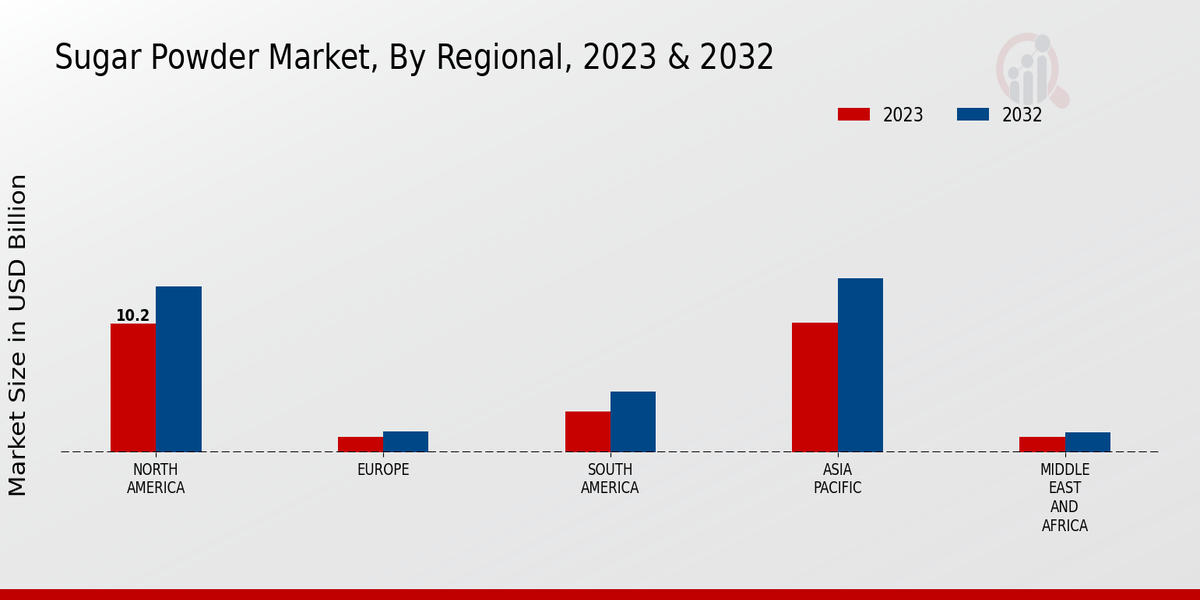 Sugar Powder Market, By Regional, 2023 & 2032

2023
2032

Market Size in USD Billion

10.2

NORTH AMERICA
EUROPE
SOUTH AMERICA
ASIA PACIFIC
MIDDLE EAST AND AFRICA