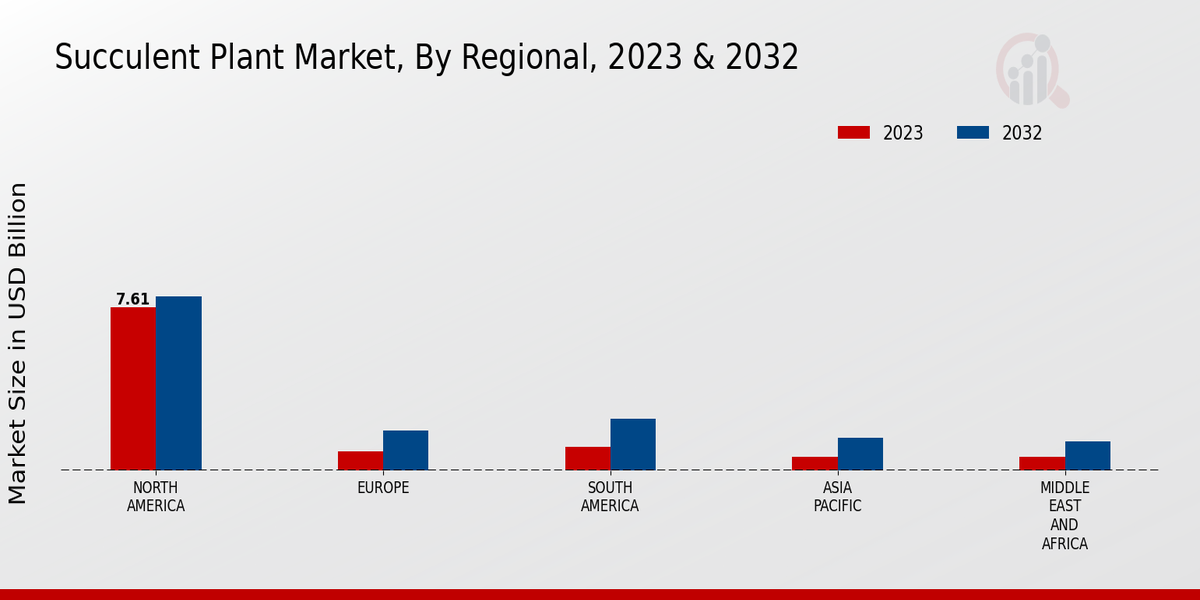 Succulent Plant Market, By Regional, 2023 & 2032

2023 2032

Market Size in USD Billion

7.61

NORTH AMERICA

EUROPE

SOUTH AMERICA

ASIA PACIFIC

MIDDLE EAST AND AFRICA