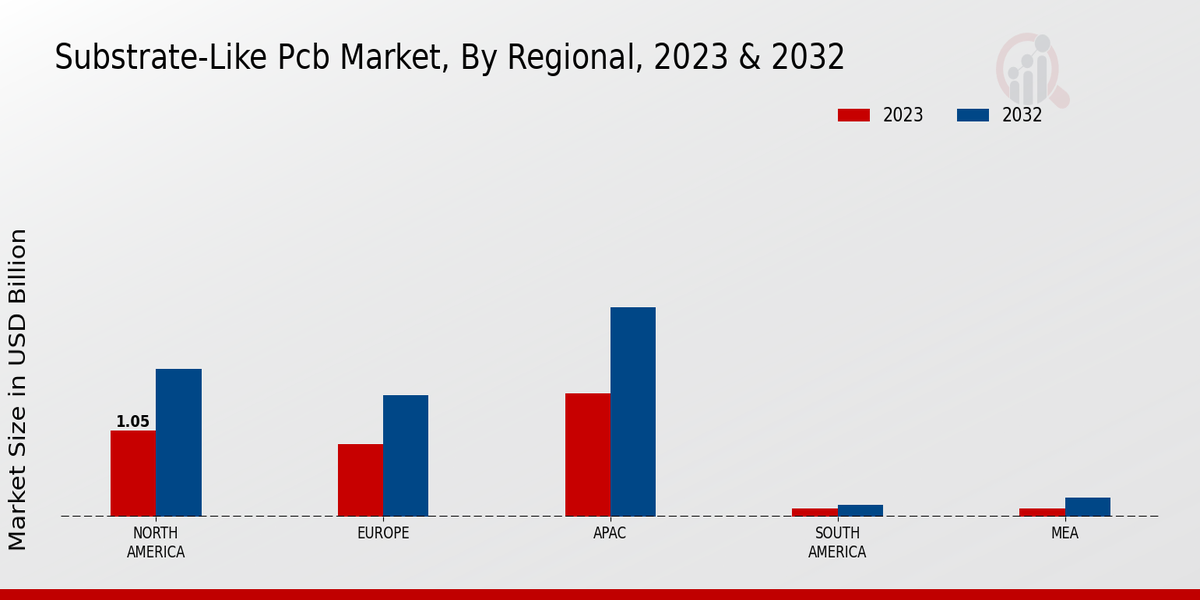 Substrate-Like Pcb Market, By Regional, 2023 & 2032

2023
2032

Market Size in USD Billion

1.05

NORTH AMERICA
EUROPE
APAC
SOUTH AMERICA
MEA