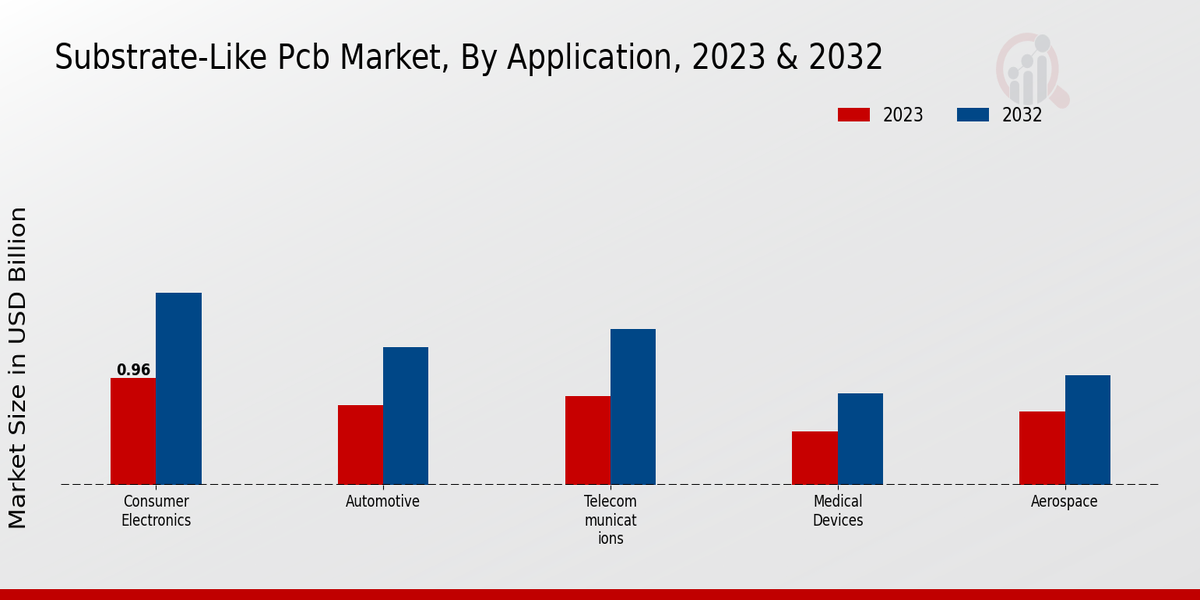 Substrate-Like Pcb Market, By Application, 2023 & 2032

2023 2032

Market Size in USD Billion

0.96

Consumer Electronics

Automotive

Telecom municat ions

Medical Devices

Aerospace