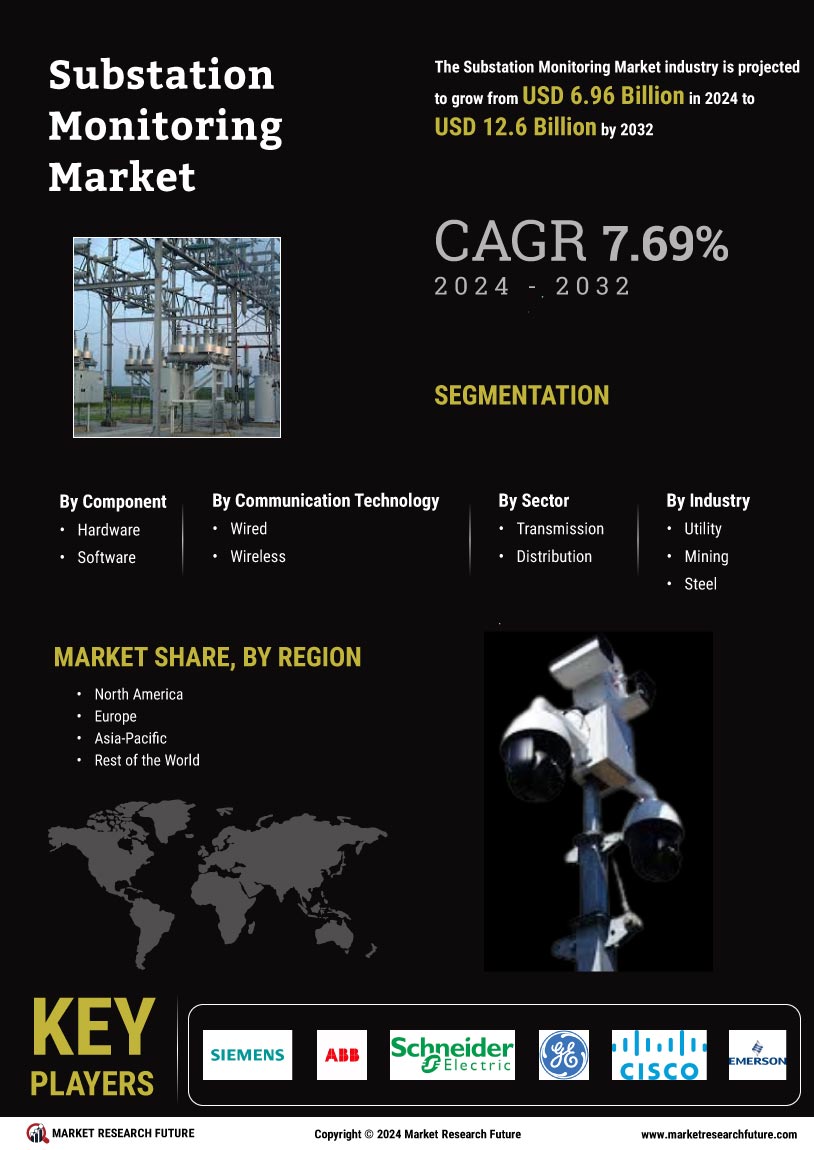 Substation Monitoring Market

The Substation Monitoring Market industry is projected to grow from USD 6.96 Billion in 2024 to USD 12.6 Billion by 2032

CAGR 7.69%
2024 - 2032

SEGMENTATION

By Component
• Hardware
• Software

By Communication Technology
• Wired
• Wireless

By Sector
• Transmission
• Distribution

By Industry
• Utility
• Mining
• Steel

MARKET SHARE, BY REGION
• North America
• Europe
• Asia-Pacific
• Rest of the World

KEY PLAYERS

SIEMENS
ABB
Schneider Electric
GE
CISCO
EMERSON

MARKET RESEARCH FUTURE
Copyright © 2024 Market Research Future
www.marketresearchfuture.com