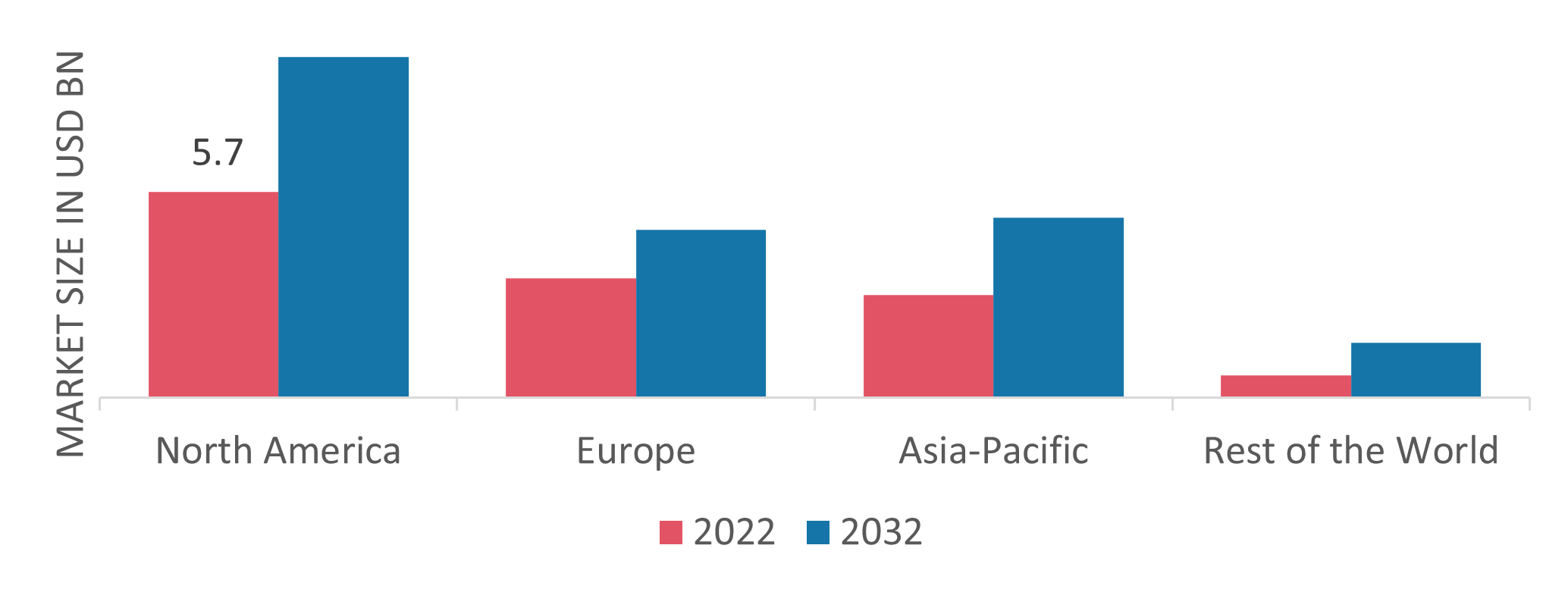 MARKET SIZE IN USD BN

5.7

North America
Europe
Asia-Pacific
Rest of the World

2022
2032