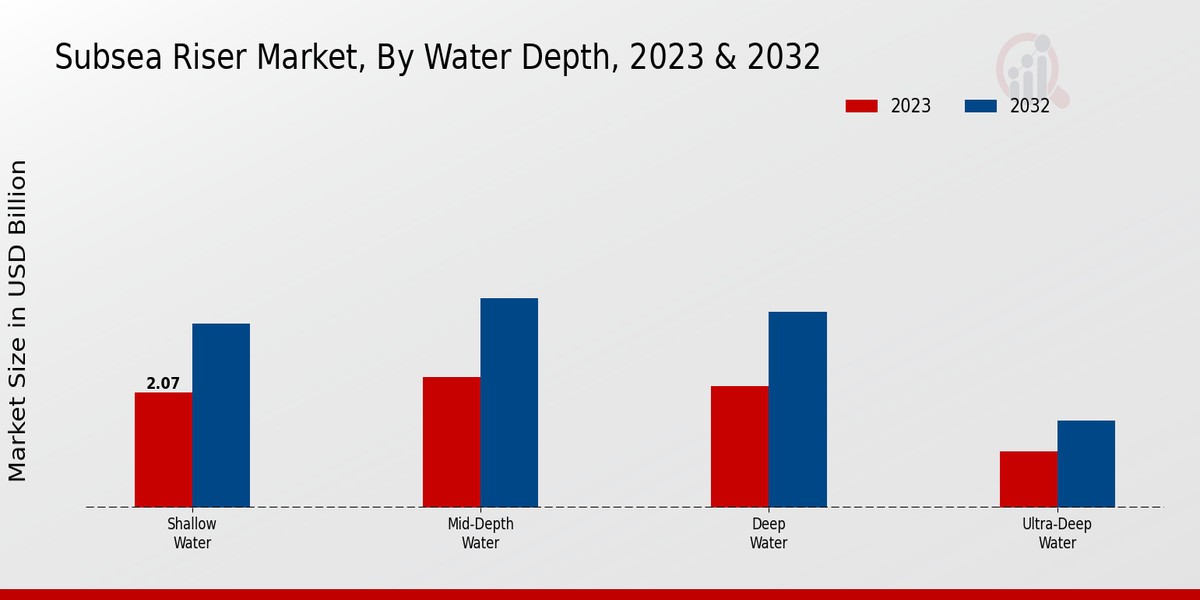 Subsea Riser Market, By Water Depth, 2023 & 2032

2023
2032

Market Size in USD Billion

2.07

Shallow Water

Mid-Depth Water

Deep Water

Ultra-Deep Water