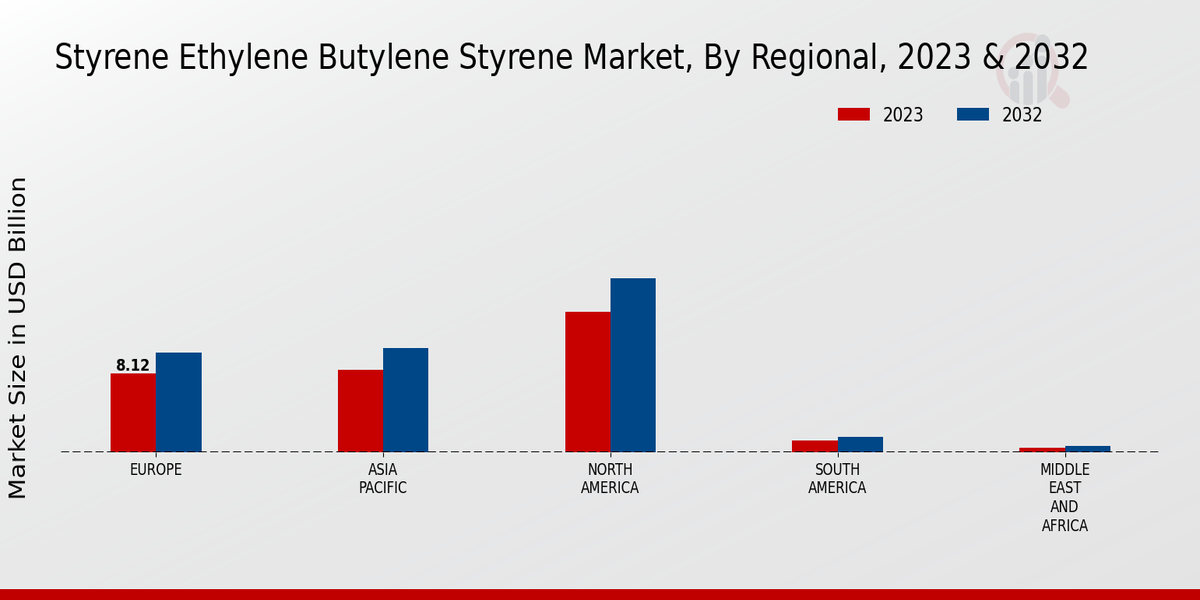 Styrene Ethylene Butylene Styrene Market, By Regional, 2023 & 2032

2023
2032

Market Size in USD Billion

8.12

EUROPE
ASIA PACIFIC
NORTH AMERICA
SOUTH AMERICA
MIDDLE EAST AND AFRICA