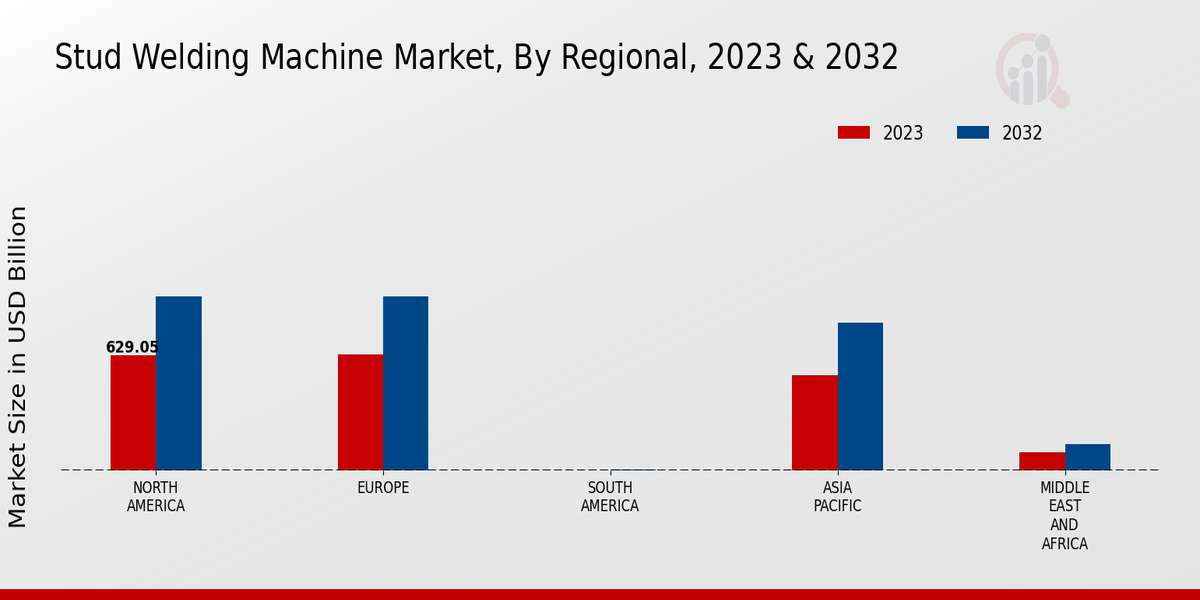 Stud Welding Machine Market, By Regional, 2023 & 2032

2023
2032

Market Size in USD Billion

629.05

NORTH AMERICA
EUROPE
SOUTH AMERICA
ASIA PACIFIC
MIDDLE EAST AND AFRICA