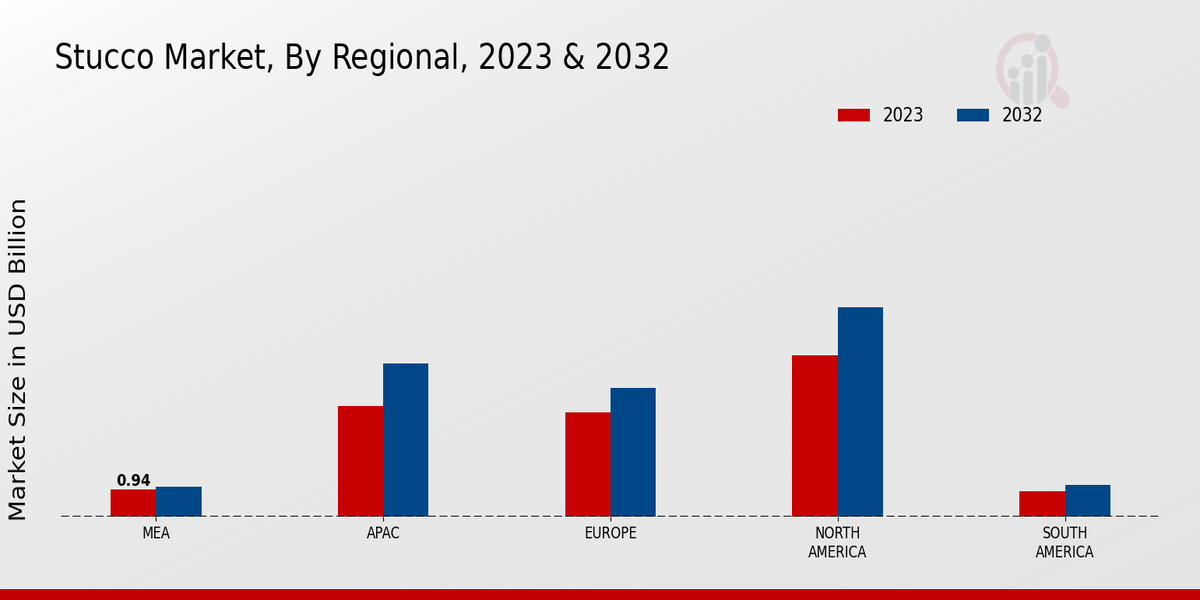 Stucco Market, By Regional, 2023 & 2032

2023
2032

Market Size in USD Billion

0.94

MEA
APAC
EUROPE
NORTH AMERICA
SOUTH AMERICA