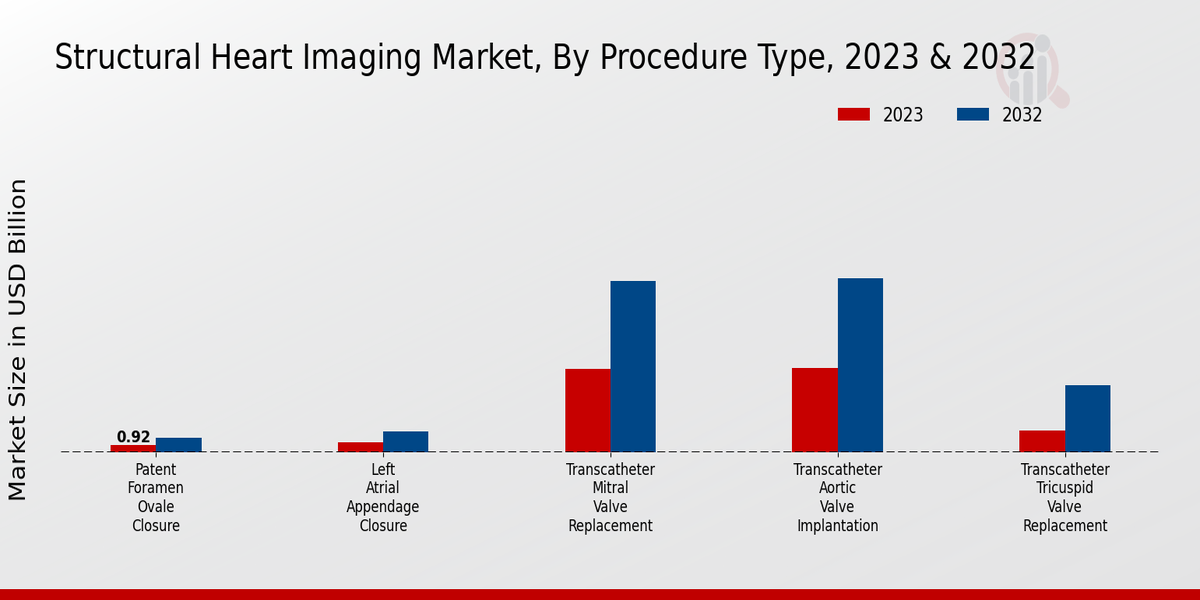 Structural Heart Imaging Market, By Procedure Type, 2023 & 2032

2023
2032

Market Size in USD Billion

0.92

Patent Foramen Ovale Closure

Left Atrial Appendage Closure

Transcatheter Mitral Valve Replacement

Transcatheter Aortic Valve Implantation

Transcatheter Tricuspid Valve Replacement