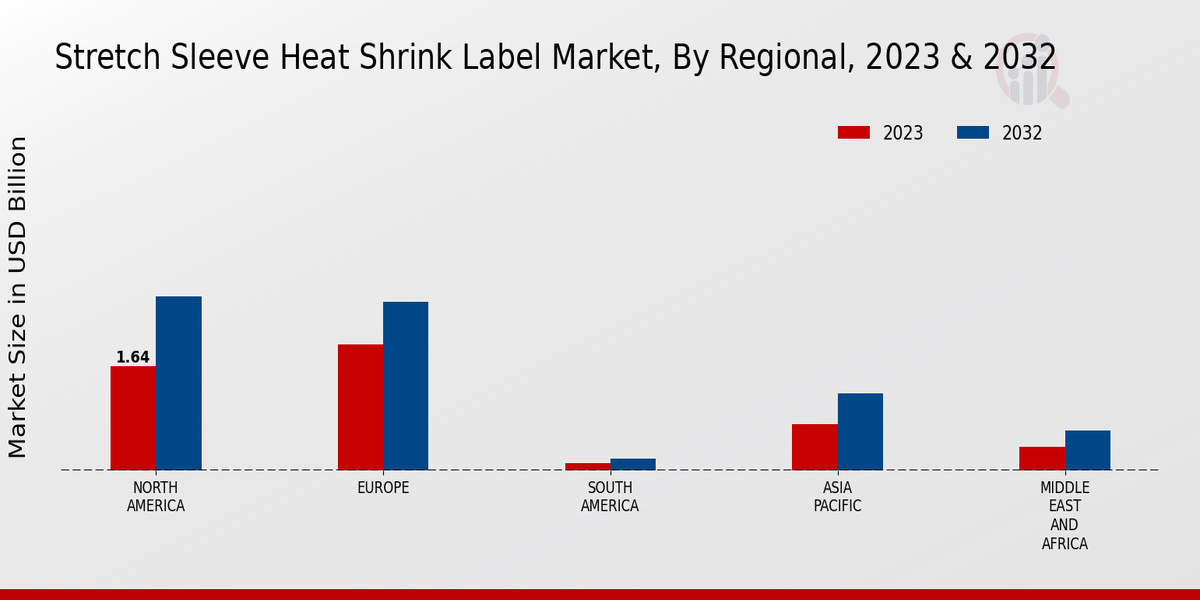 Stretch Sleeve Heat Shrink Label Market, By Regional, 2023 & 2032

2023
2032

Market Size in USD Billion

1.64

NORTH AMERICA
EUROPE
SOUTH AMERICA
ASIA PACIFIC
MIDDLE EAST AND AFRICA