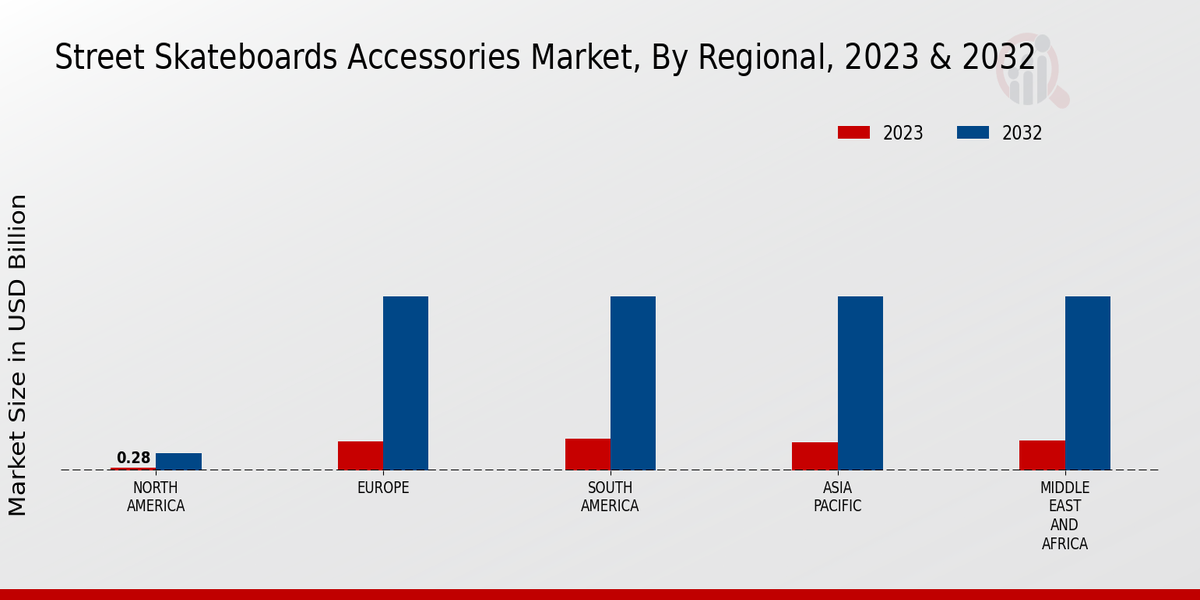 Street Skateboards Accessories Market, By Regional, 2023 & 2032

2023
2032

Market Size in USD Billion

0.28

NORTH AMERICA
EUROPE
SOUTH AMERICA
ASIA PACIFIC
MIDDLE EAST AND AFRICA