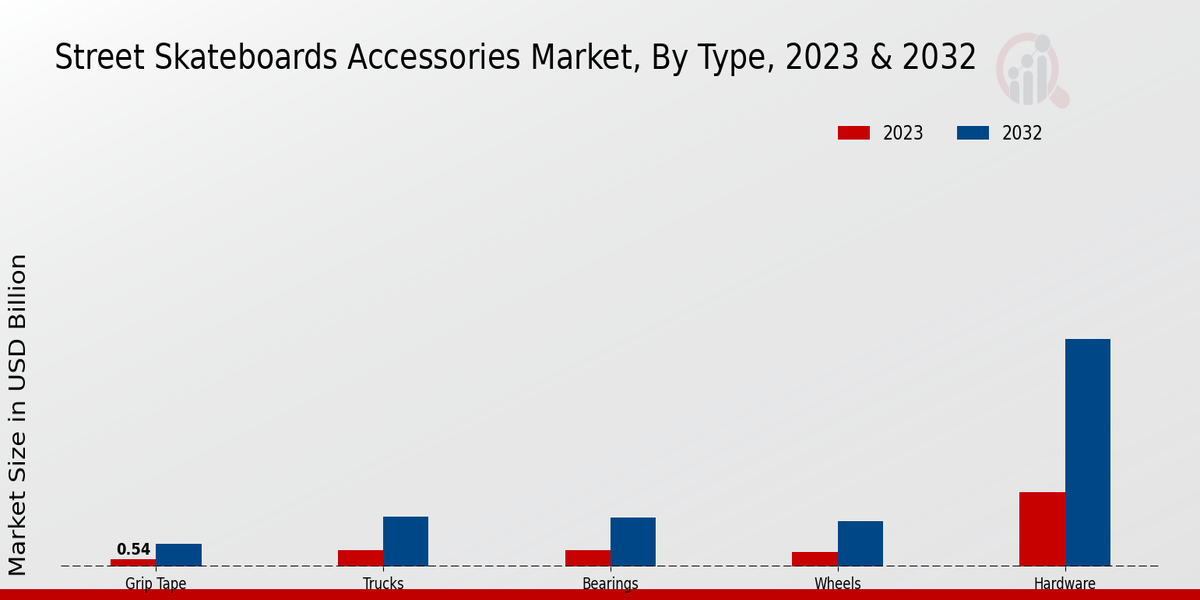 Street Skateboards Accessories Market, By Type, 2023 & 2032

2023
2032

Market Size in USD Billion

0.54

Grip Tape
Trucks
Bearings
Wheels
Hardware