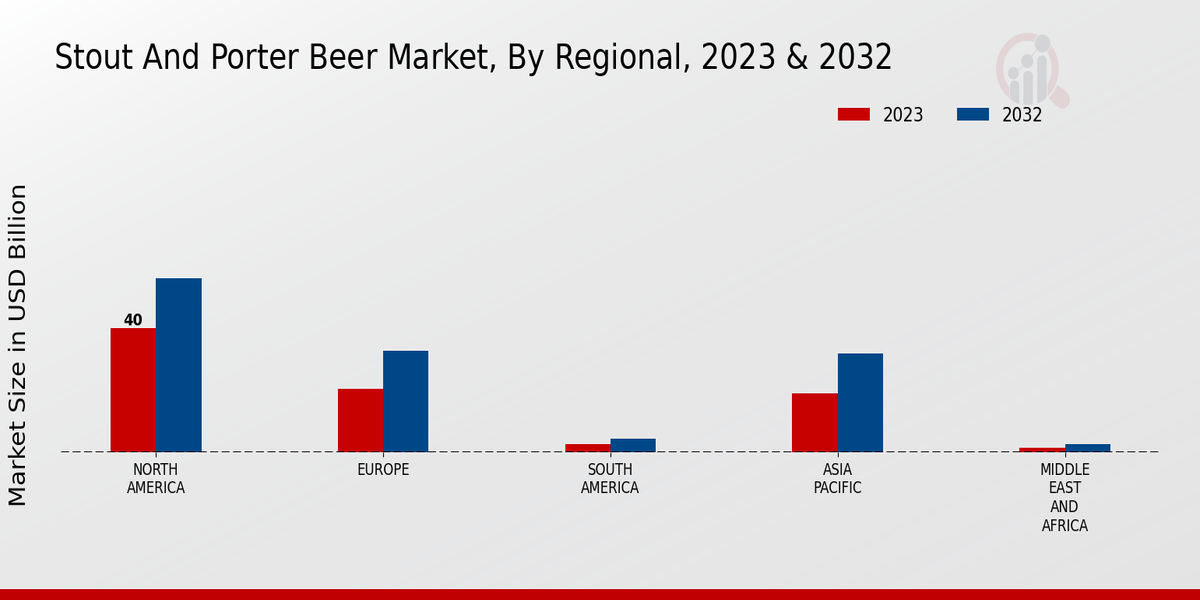 Stout And Porter Beer Market, By Regional, 2023 & 2032

2023
2032

Market Size in USD Billion

40

NORTH AMERICA
EUROPE
SOUTH AMERICA
ASIA PACIFIC
MIDDLE EAST AND AFRICA