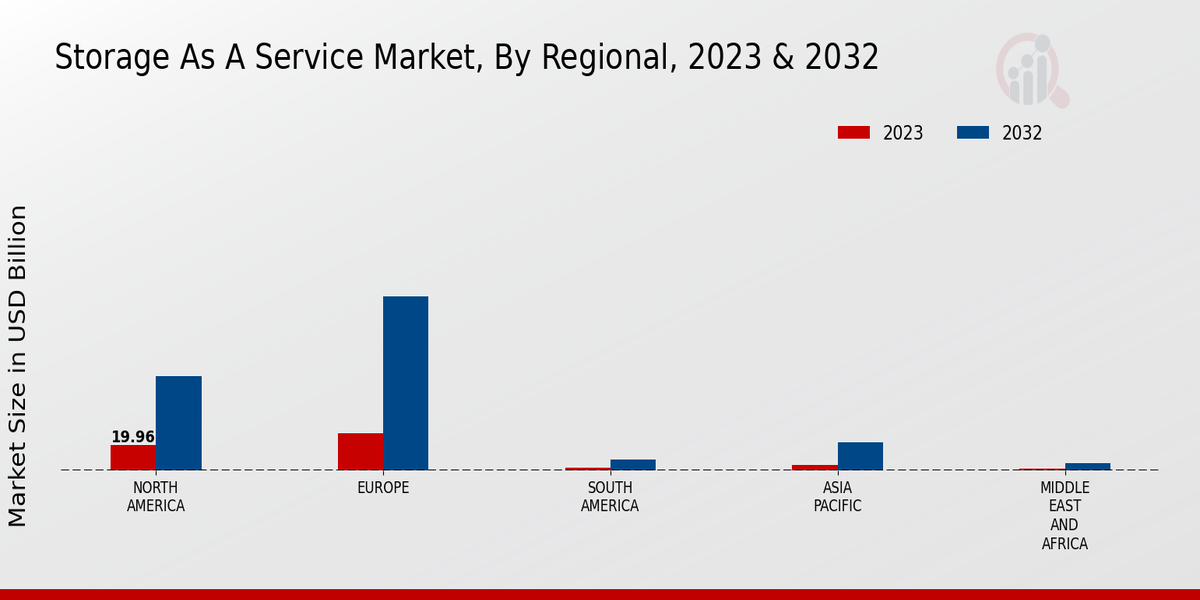 Storage As A Service Market, By Regional, 2023 & 2032

2023
2032

Market Size in USD Billion

19.96

NORTH AMERICA
EUROPE
SOUTH AMERICA
ASIA PACIFIC
MIDDLE EAST AND AFRICA