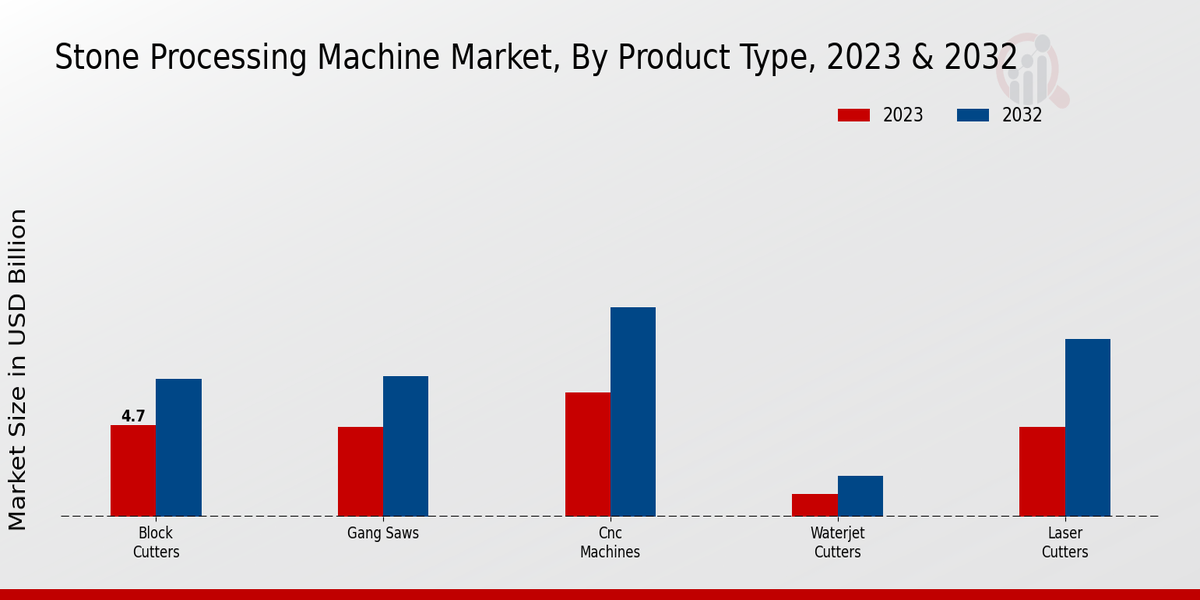 Stone Processing Machine Market, By Product Type, 2023 & 2032

2023 2032

Market Size in USD Billion

4.7

Block Cutters

Gang Saws

Cnc Machines

Waterjet Cutters

Laser Cutters