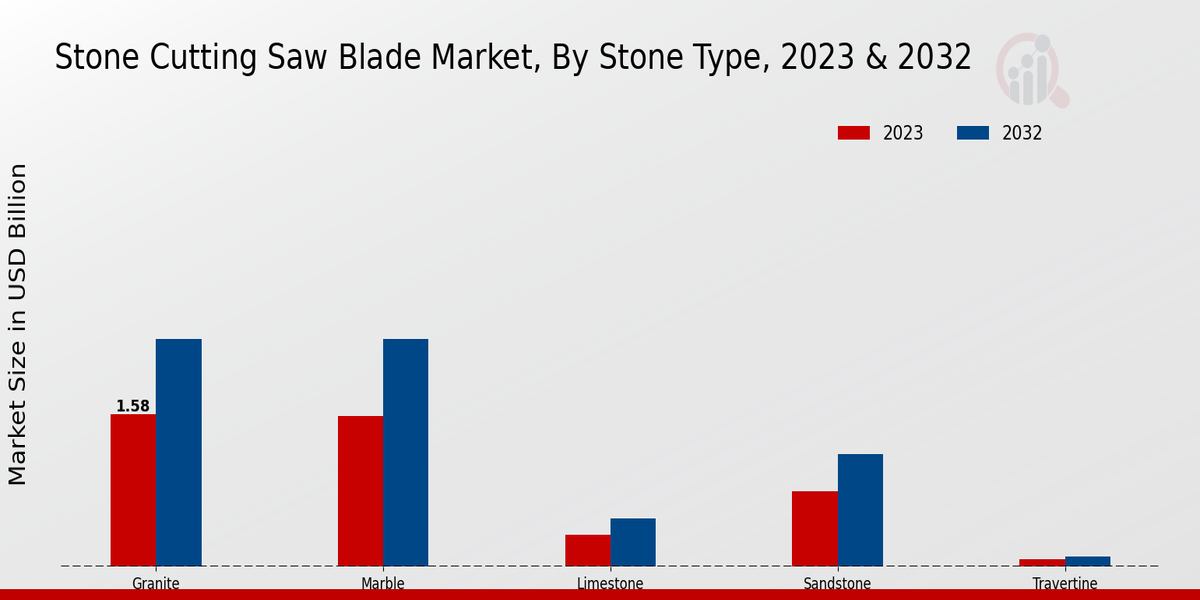 Stone Cutting Saw Blade Market, By Stone Type, 2023 & 2032

2023
2032

Market Size in USD Billion

1.58

Granite
Marble
Limestone
Sandstone
Travertine