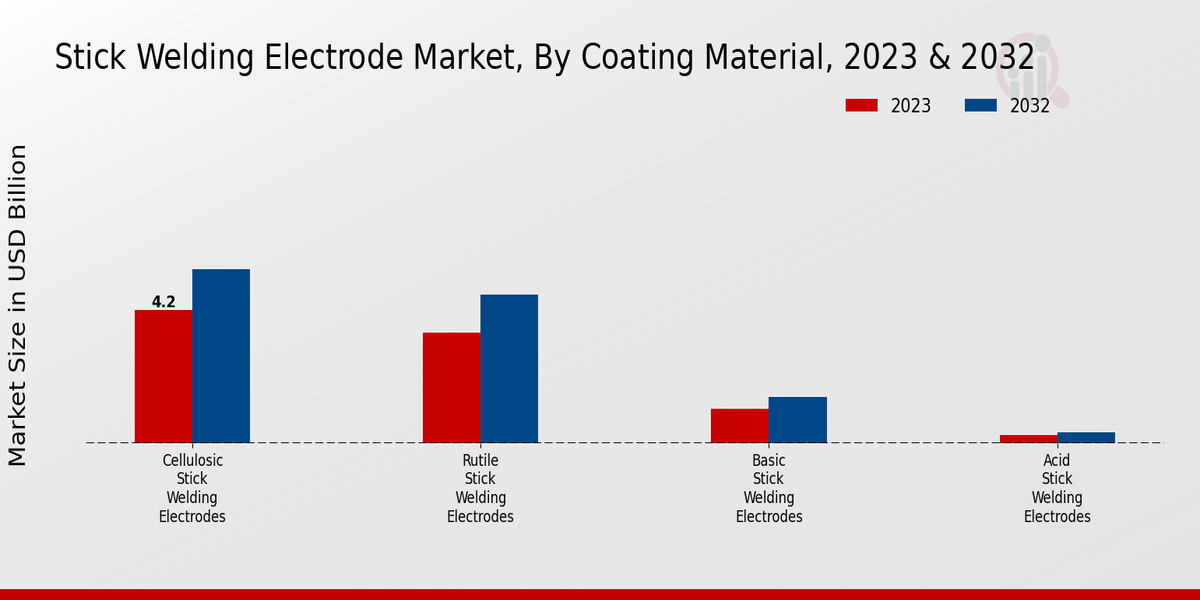 Stick Welding Electrode Market, By Coating Material, 2023 & 2032

2023
2032

Market Size in USD Billion

4.2

Cellulosic Stick Welding Electrodes
Rutile Stick Welding Electrodes
Basic Stick Welding Electrodes
Acid Stick Welding Electrodes